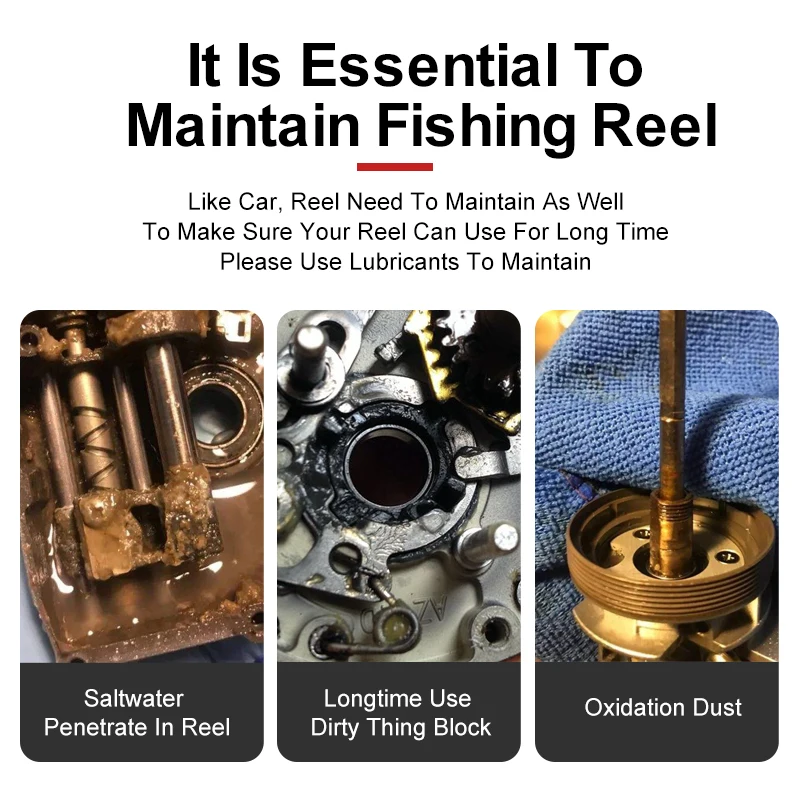 It Is Essential To Maintain Fishing Reel

Like Car, Reel Need To Maintain As Well
To Make Sure Your Reel Can Use For Long Time
Please Use Lubricants To Maintain

Saltwater Penetrate In Reel

Longtime Use Dirty Thing Block

Oxidation Dust