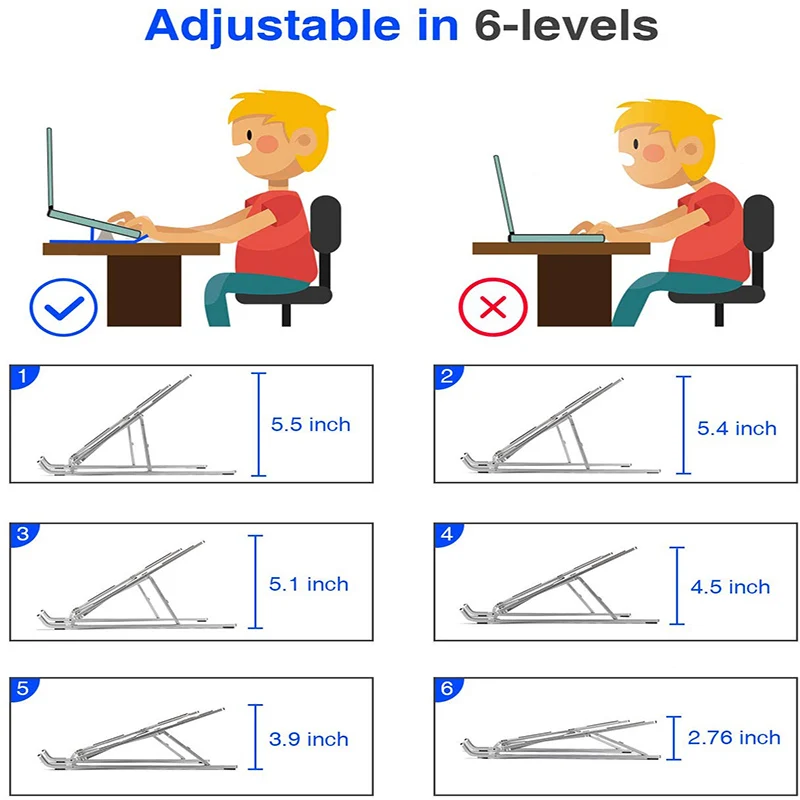 Adjustable in 6-levels

1
5.5 inch

2
5.4 inch

3
5.1 inch

4
4.5 inch

5
3.9 inch

6
2.76 inch