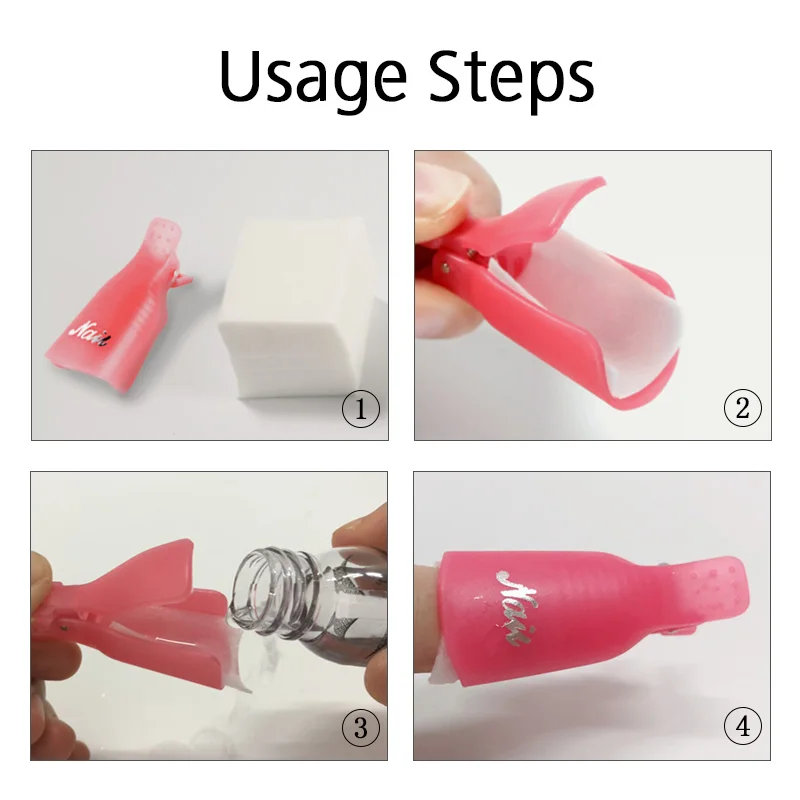 Usage Steps

Nail

①

②

③

Nail

④