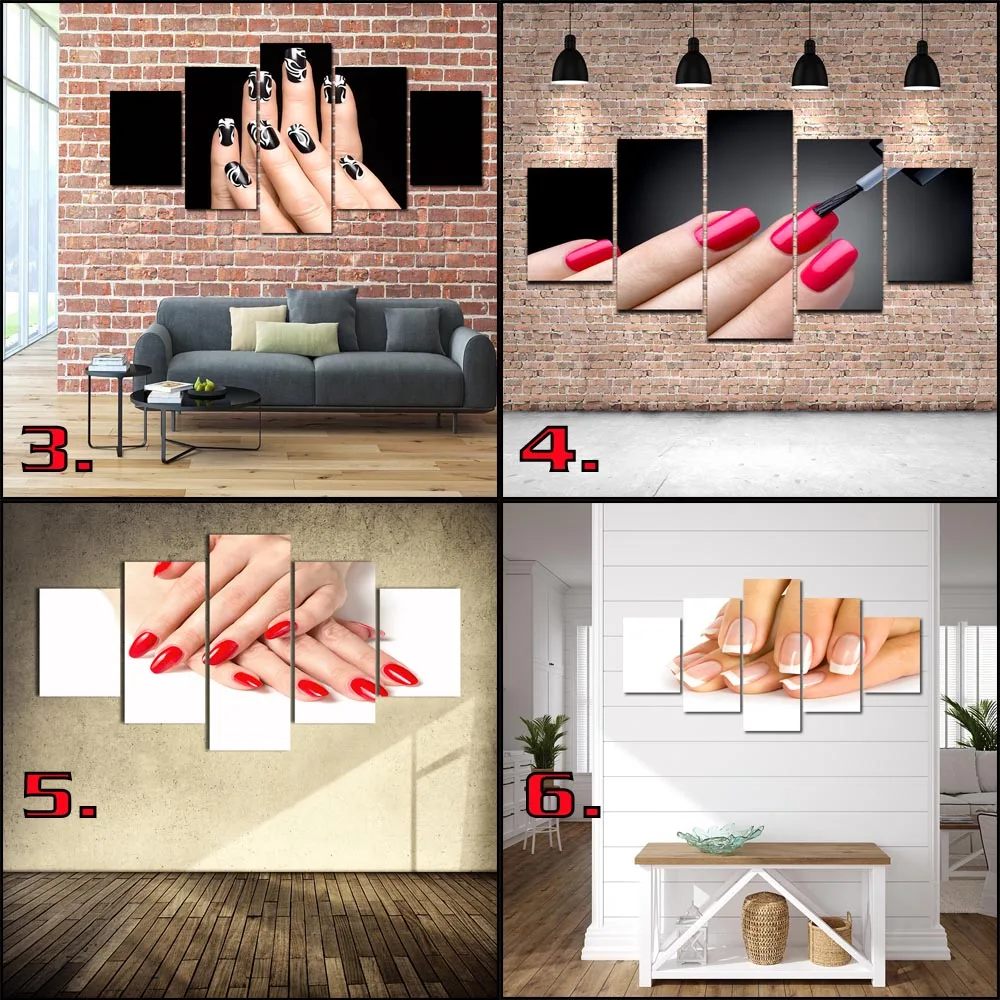 3.

4.

5.

6.