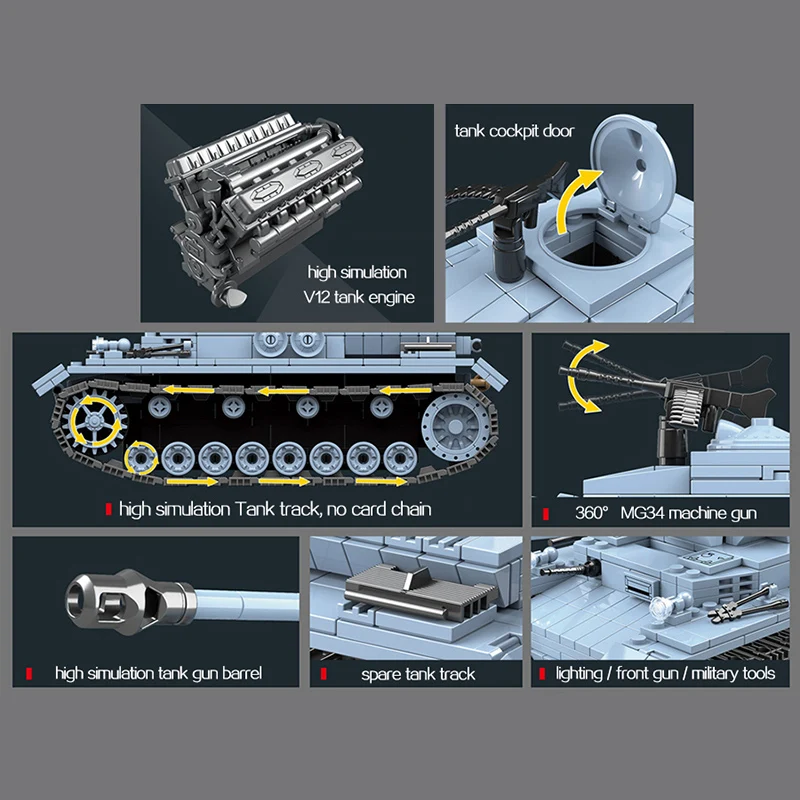 high simulation V12 tank engine

tank cockpit door

high simulation Tank track, no card chain

360° MG34 machine gun

high simulation tank gun barrel

spare tank track

lighting / front gun / military tools