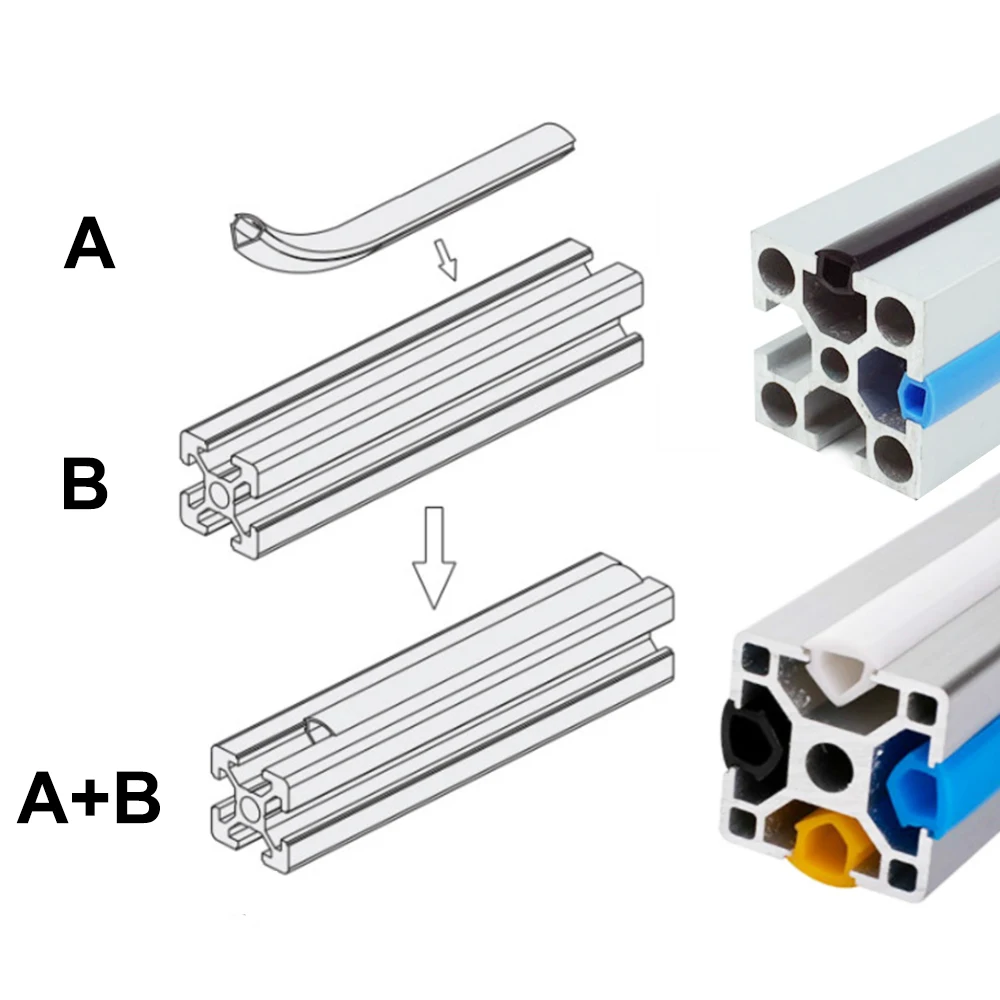 A

B

A+B