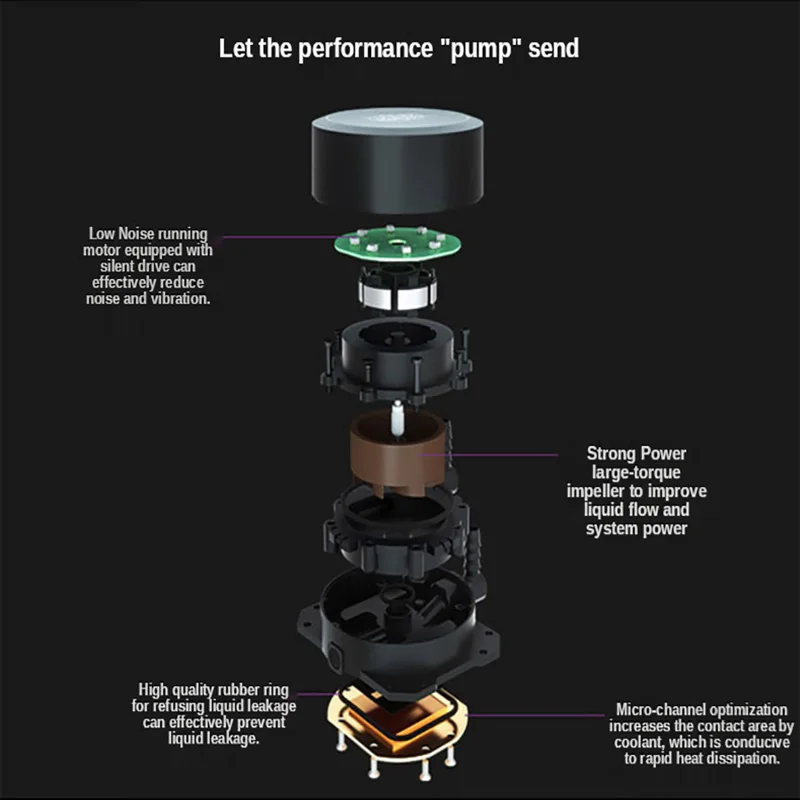 Let the performance "pump" send

Low Noise running motor equipped with silent drive can effectively reduce noise and vibration.

Strong Power large-torque impeller to improve liquid flow and system power

High quality rubber ring for refusing liquid leakage can effectively prevent liquid leakage.

Micro-channel optimization increases the contact area by coolant, which is conducive to rapid heat dissipation.