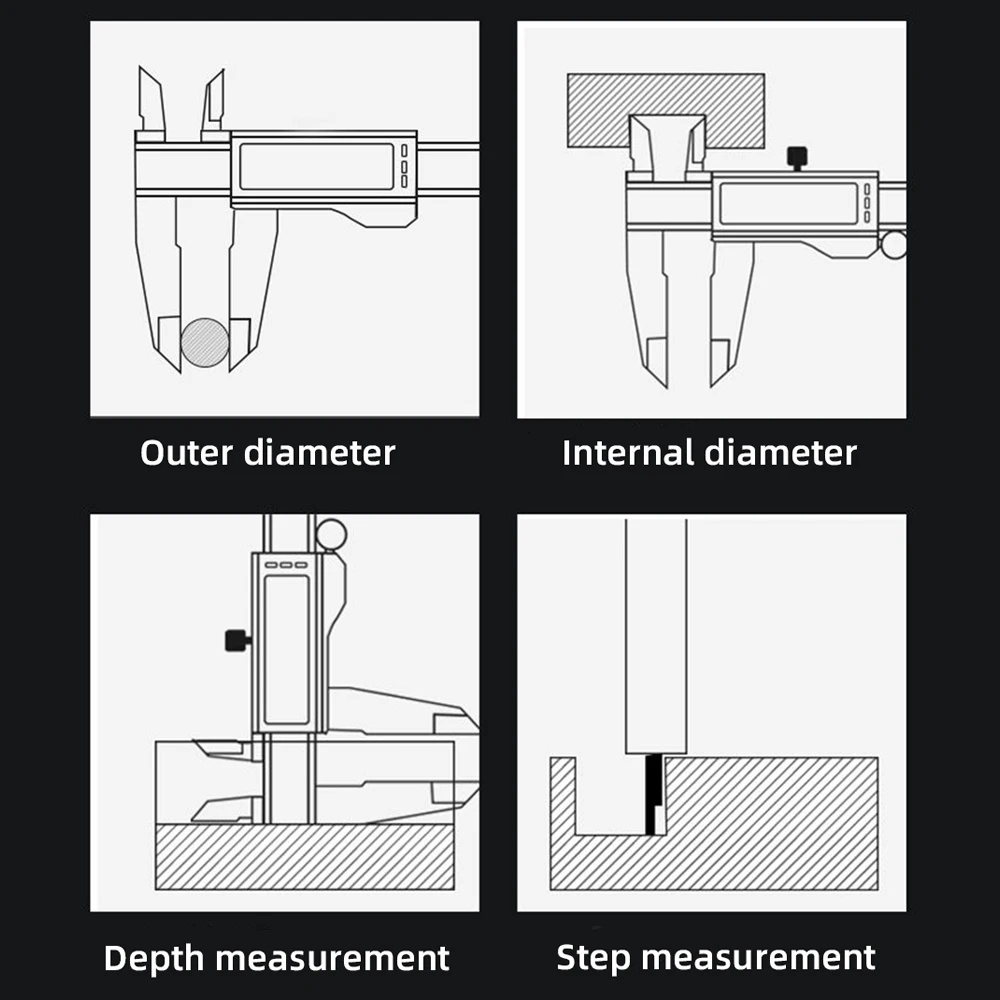 Outer diameter

Internal diameter

Depth measurement

Step measurement