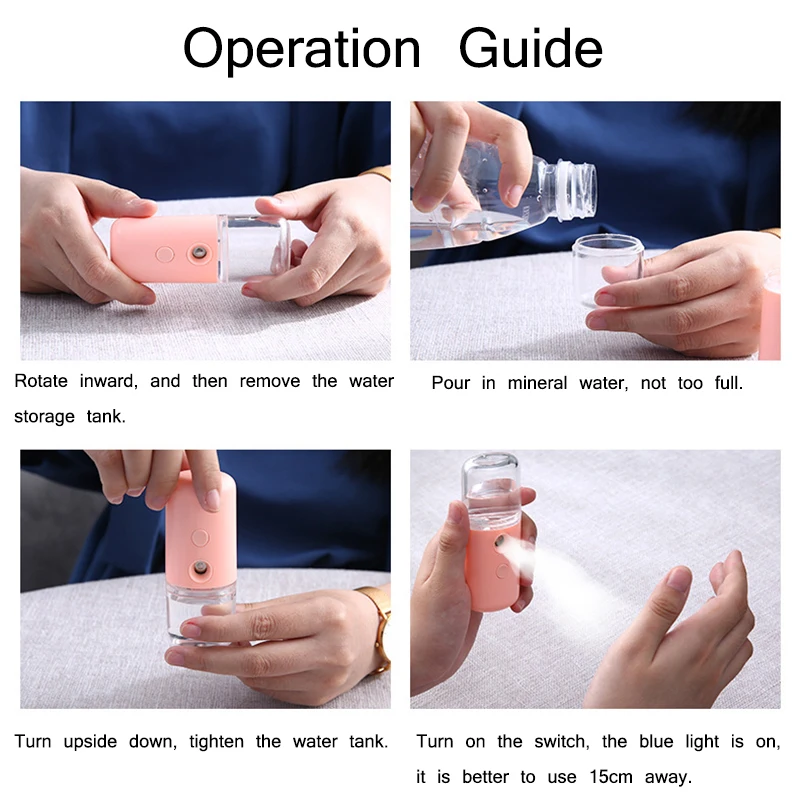 Operation Guide

Rotate inward, and then remove the water storage tank.

Pour in mineral water, not too full.

Turn upside down, tighten the water tank.

Turn on the switch, the blue light is on, it is better to use 15cm away.