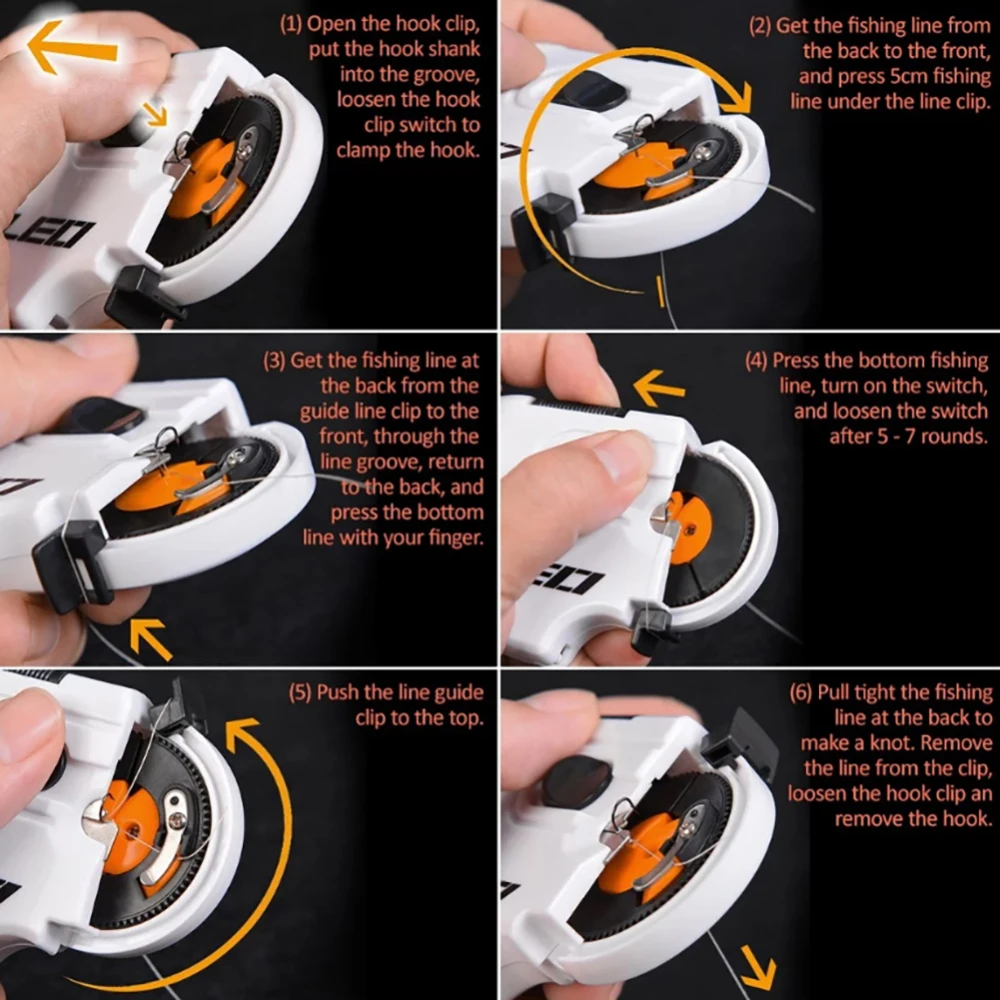 (1) Open the hook clip, put the hook shank into the groove, loosen the hook clip switch to clamp the hook.

LEO

(2) Get the fishing line from the back to the front, and press 5cm fishing line under the line clip.

(3) Get the fishing line at the back from the guide line clip to the front, through the line groove, return to the back, and press the bottom line with your finger.

(4) Press the bottom fishing line, turn on the switch, and loosen the switch after 5 - 7 rounds.

LEO

(5) Push the line guide clip to the top.

(6) Pull tight the fishing line at the back to make a knot. Remove the line from the clip, loosen the hook clip an remove the hook.