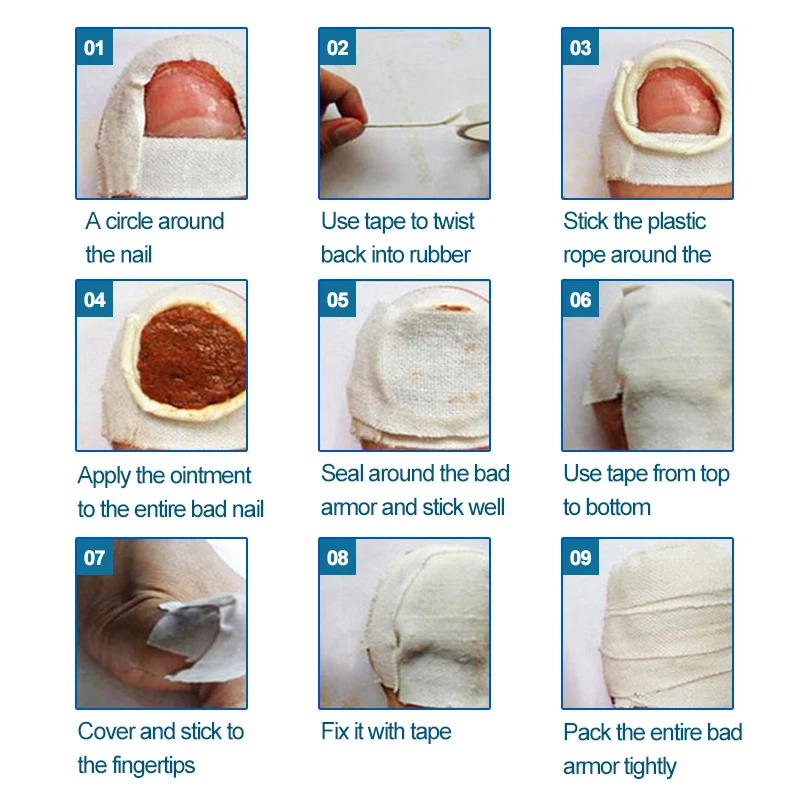 01

A circle around the nail

02

Use tape to twist back into rubber

03

Stick the plastic rope around the

04

Apply the ointment to the entire bad nail

05

Seal around the bad armor and stick well

06

Use tape from top to bottom

07

Cover and stick to the fingertips

08

Fix it with tape

09

Pack the entire bad armor tightly