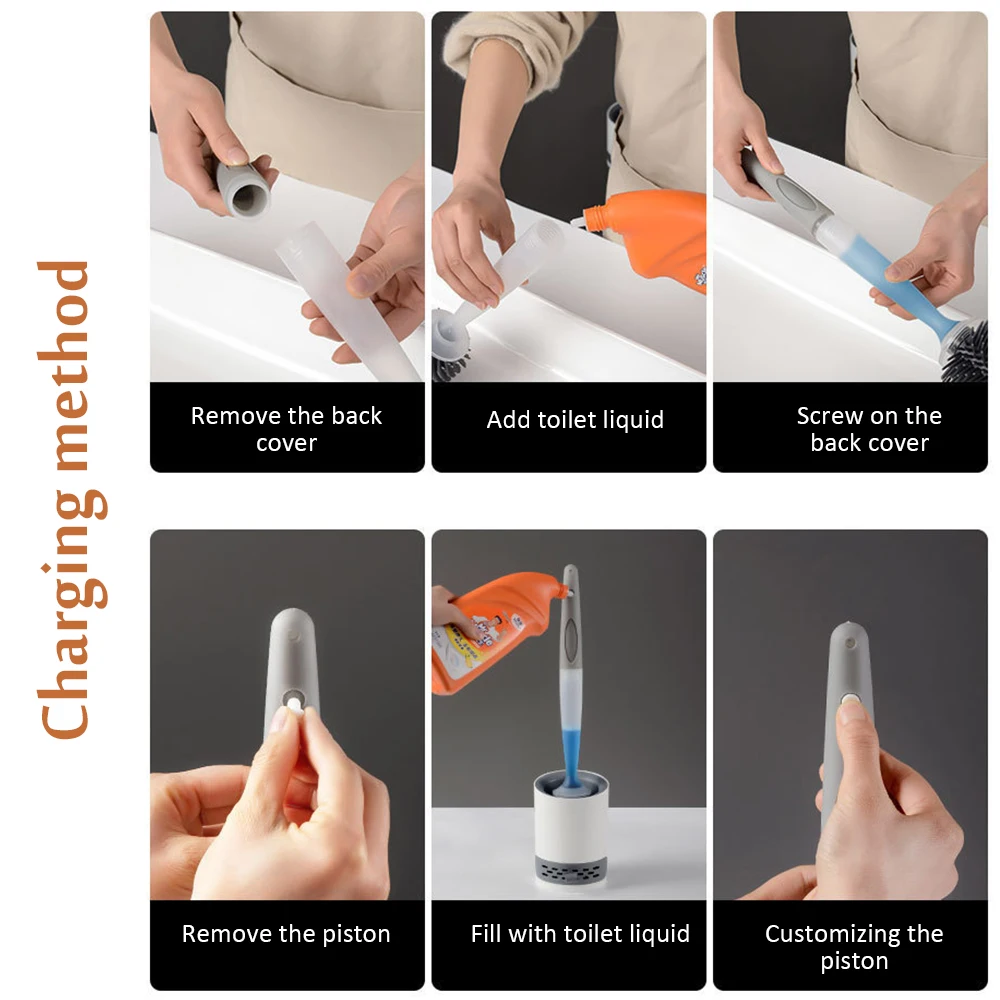 Charging method

Remove the back cover

Add toilet liquid

Screw on the back cover

Remove the piston

Fill with toilet liquid

Customizing the piston