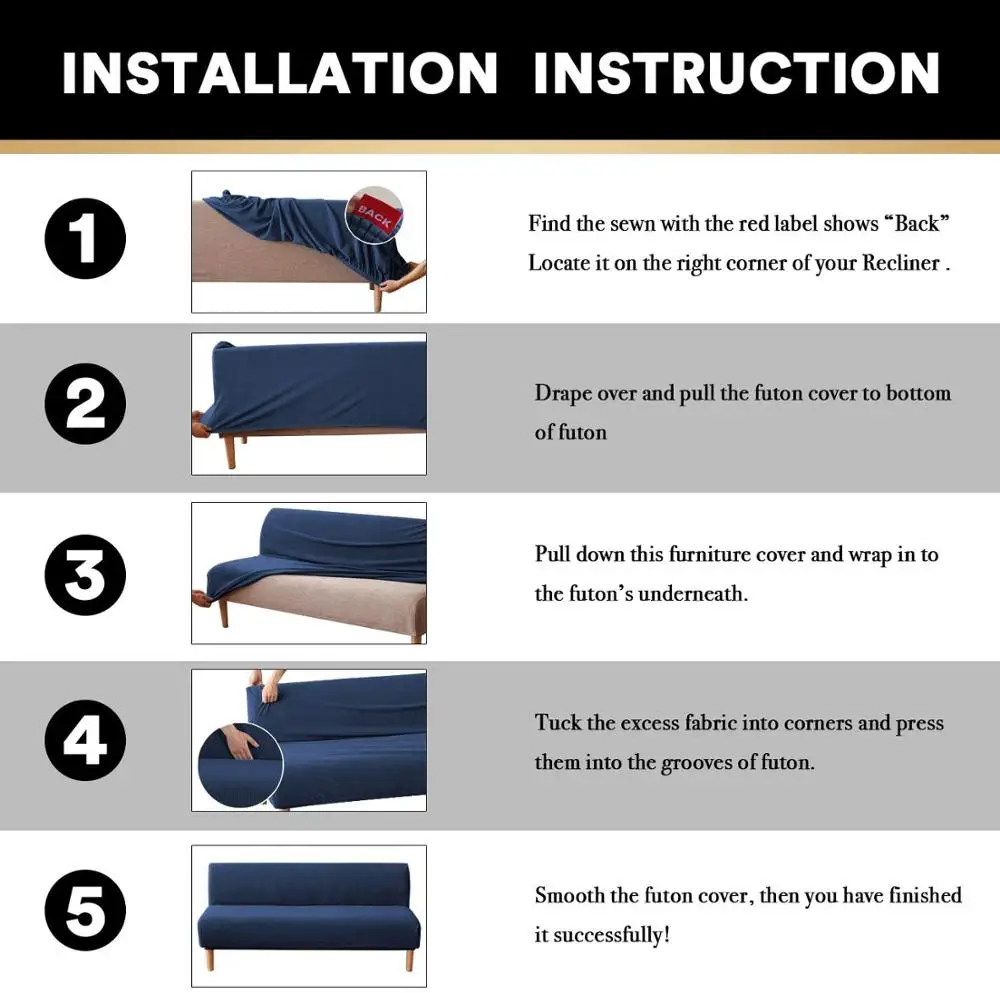 INSTALLATION INSTRUCTION

1

BACK

Find the sewn with the red label shows “Back” Locate it on the right corner of your Recliner .

2

Drape over and pull the futon cover to bottom of futon

3

Pull down this furniture cover and wrap in to the futon’s underneath.

4

Tuck the excess fabric into corners and press them into the grooves of futon.

5

Smooth the futon cover, then you have finished it successfully!