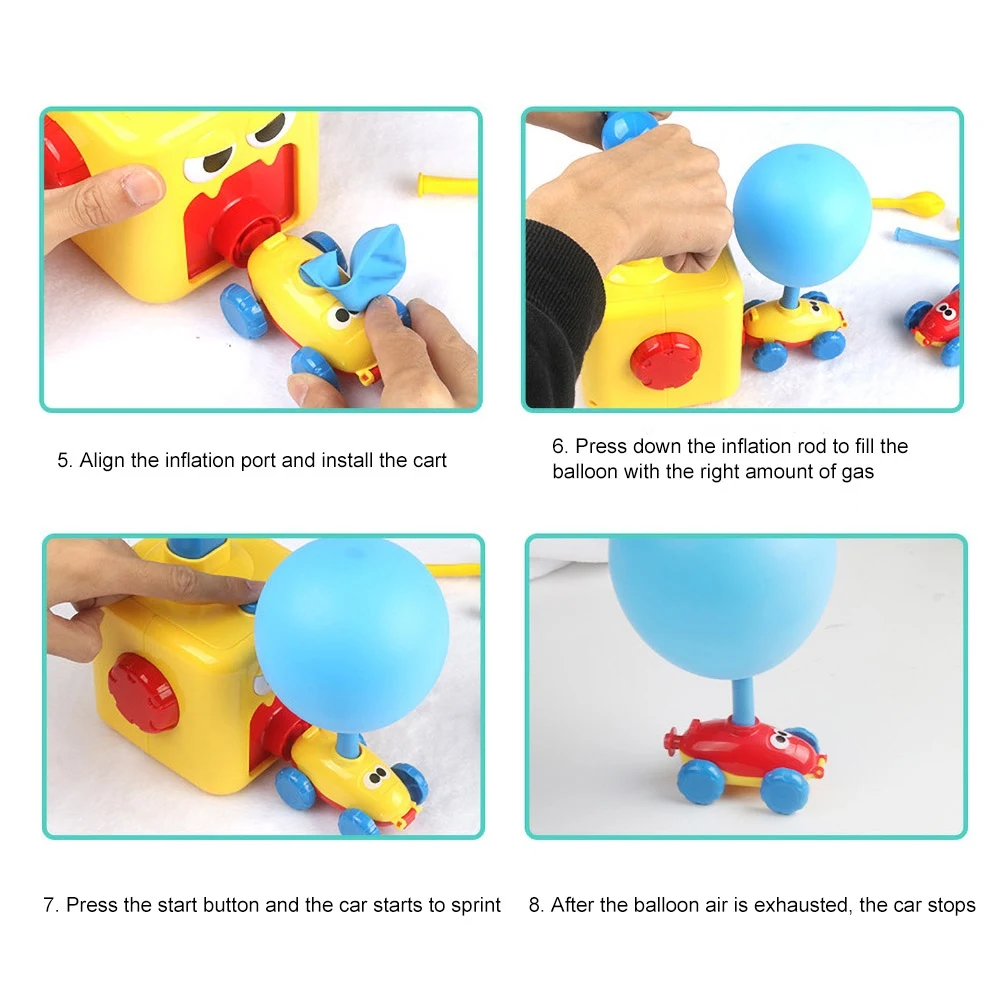 5. Align the inflation port and install the cart

6. Press down the inflation rod to fill the balloon with the right amount of gas

7. Press the start button and the car starts to sprint

8. After the balloon air is exhausted, the car stops