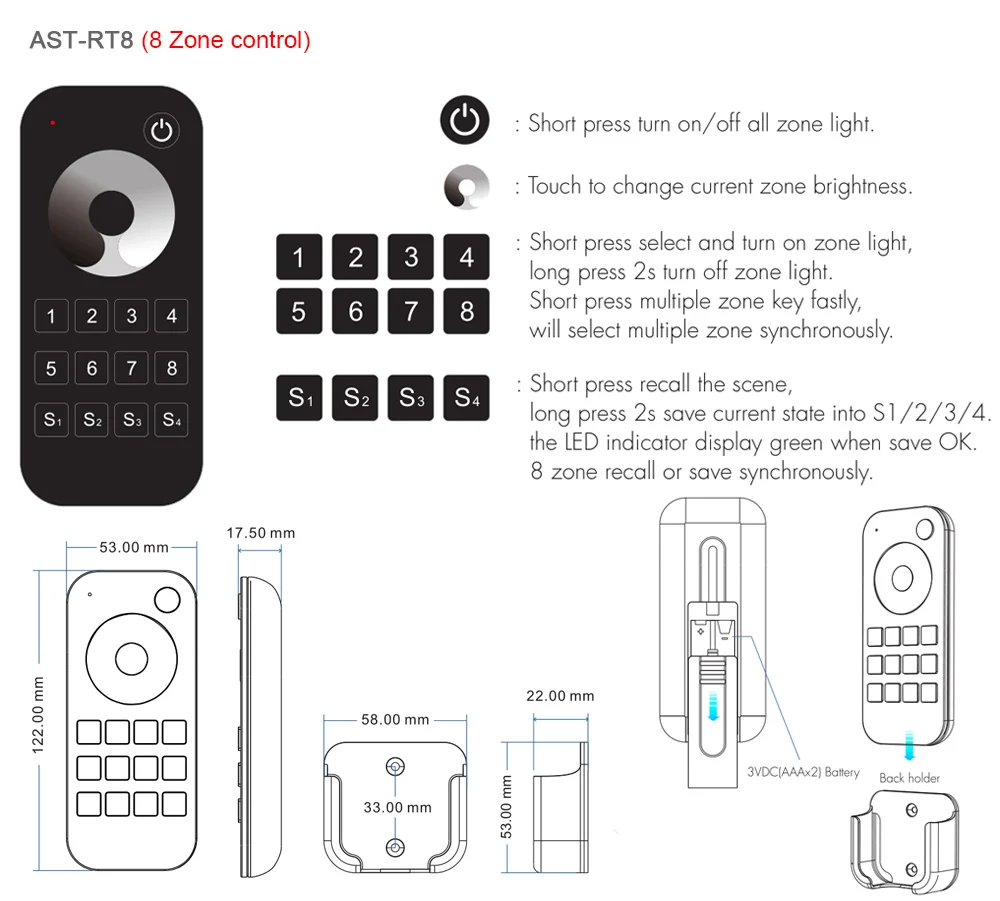 AST-RT8 (8 Zone control)

1 2 3 4
5 6 7 8
$S_1$ $S_2$ $S_3$ $S_4$

: Short press turn on/off all zone light.

: Touch to change current zone brightness.

1 2 3 4
5 6 7 8

: Short press select and turn on zone light, long press 2s turn off zone light. Short press multiple zone key fastly, will select multiple zone synchronously.

$S_1$ $S_2$ $S_3$ $S_4$

: Short press recall the scene, long press 2s save current state into S1/2/3/4. the LED indicator display green when save OK. 8 zone recall or save synchronously.

53.00 mm
17.50 mm
122.00 mm
58.00 mm
33.00 mm
22.00 mm
53.00 mm

3VDC(AAAx2) Battery
Back holder