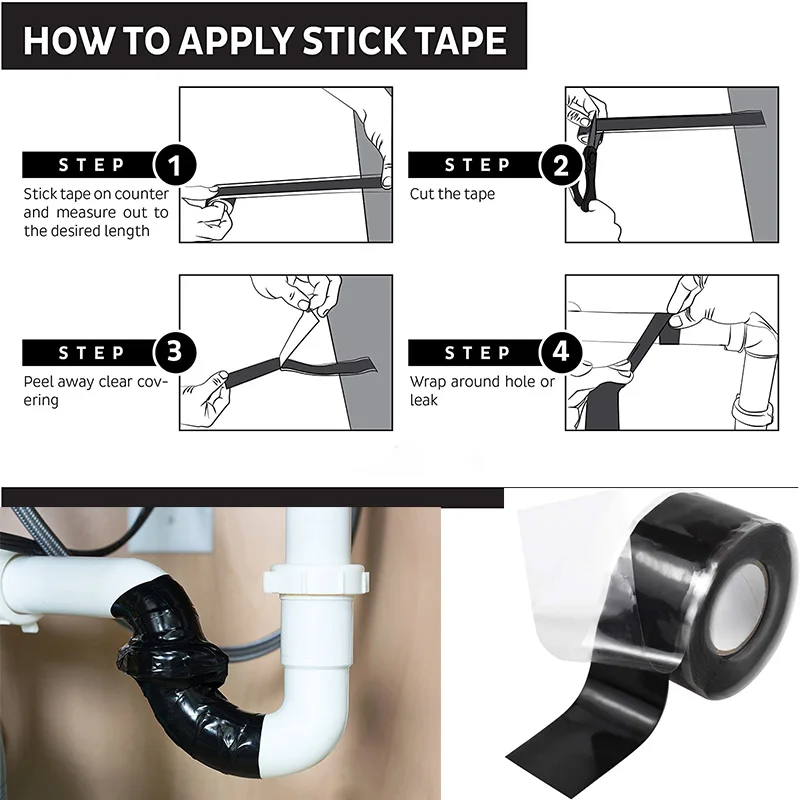 HOW TO APPLY STICK TAPE

STEP 1
Stick tape on counter and measure out to the desired length

STEP 2
Cut the tape

STEP 3
Peel away clear covering

STEP 4
Wrap around hole or leak