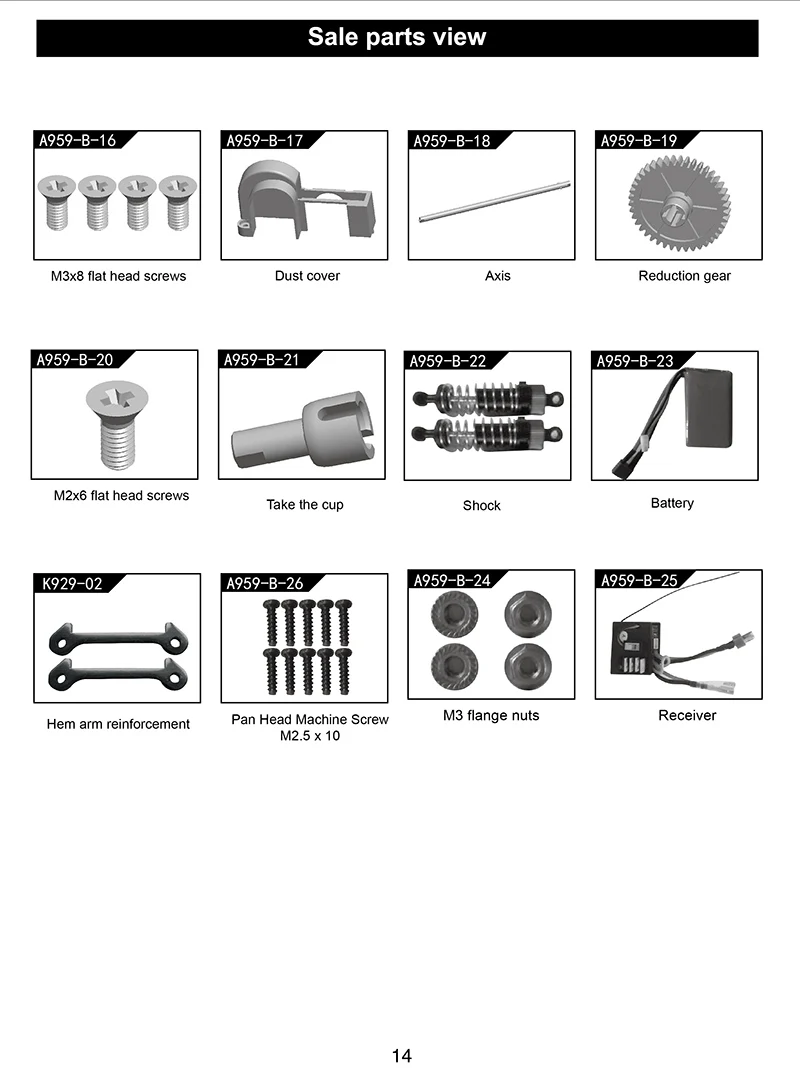 Sale parts view

A959-B-16
M3x8 flat head screws

A959-B-17
Dust cover

A959-B-18
Axis

A959-B-19
Reduction gear

A959-B-20
M2x6 flat head screws

A959-B-21
Take the cup

A959-B-22
Shock

A959-B-23
Battery

K929-02
Hem arm reinforcement

A959-B-26
Pan Head Machine Screw M2.5 x 10

A959-B-24
M3 flange nuts

A959-B-25
Receiver

14