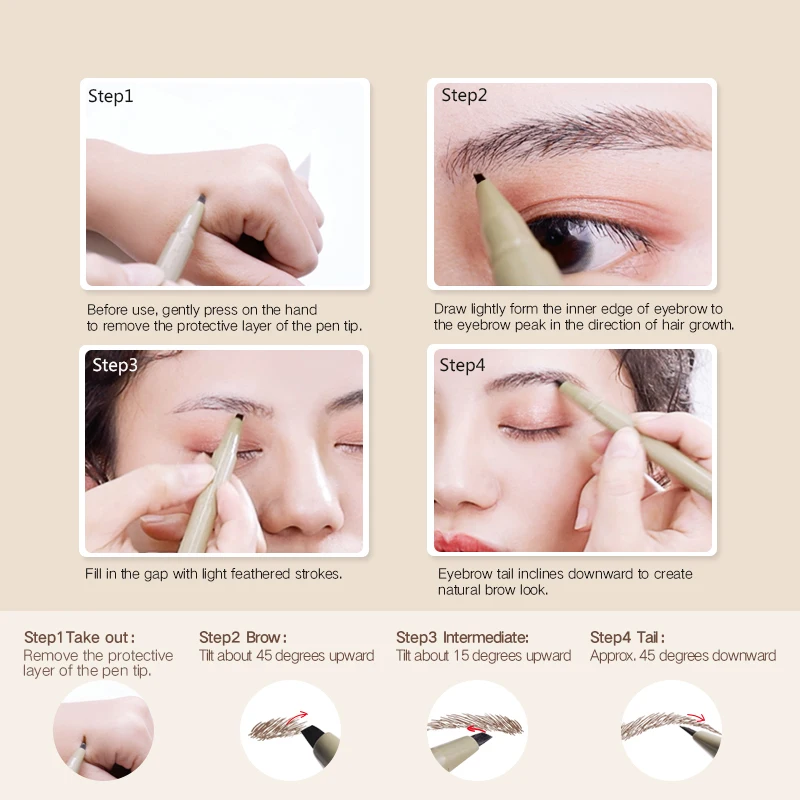 Step1

Before use, gently press on the hand to remove the protective layer of the pen tip.

Step2

Draw lightly form the inner edge of eyebrow to the eyebrow peak in the direction of hair growth.

Step3

Fill in the gap with light feathered strokes.

Step4

Eyebrow tail inclines downward to create natural brow look.

Step1 Take out:
Remove the protective layer of the pen tip.

Step2 Brow:
Tilt about 45 degrees upward

Step3 Intermediate:
Tilt about 15 degrees upward

Step4 Tail:
Approx. 45 degrees downward