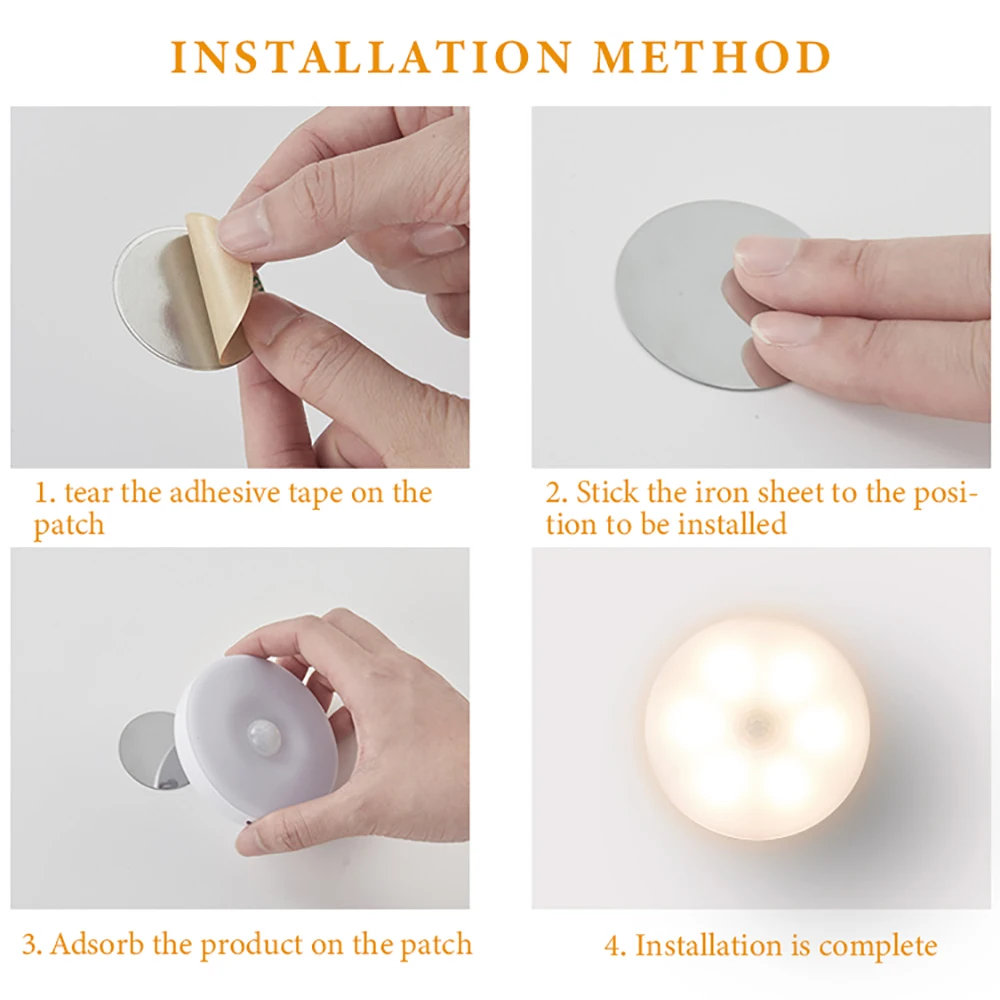 INSTALLATION METHOD

1. tear the adhesive tape on the patch

2. Stick the iron sheet to the position to be installed

3. Adsorb the product on the patch

4. Installation is complete