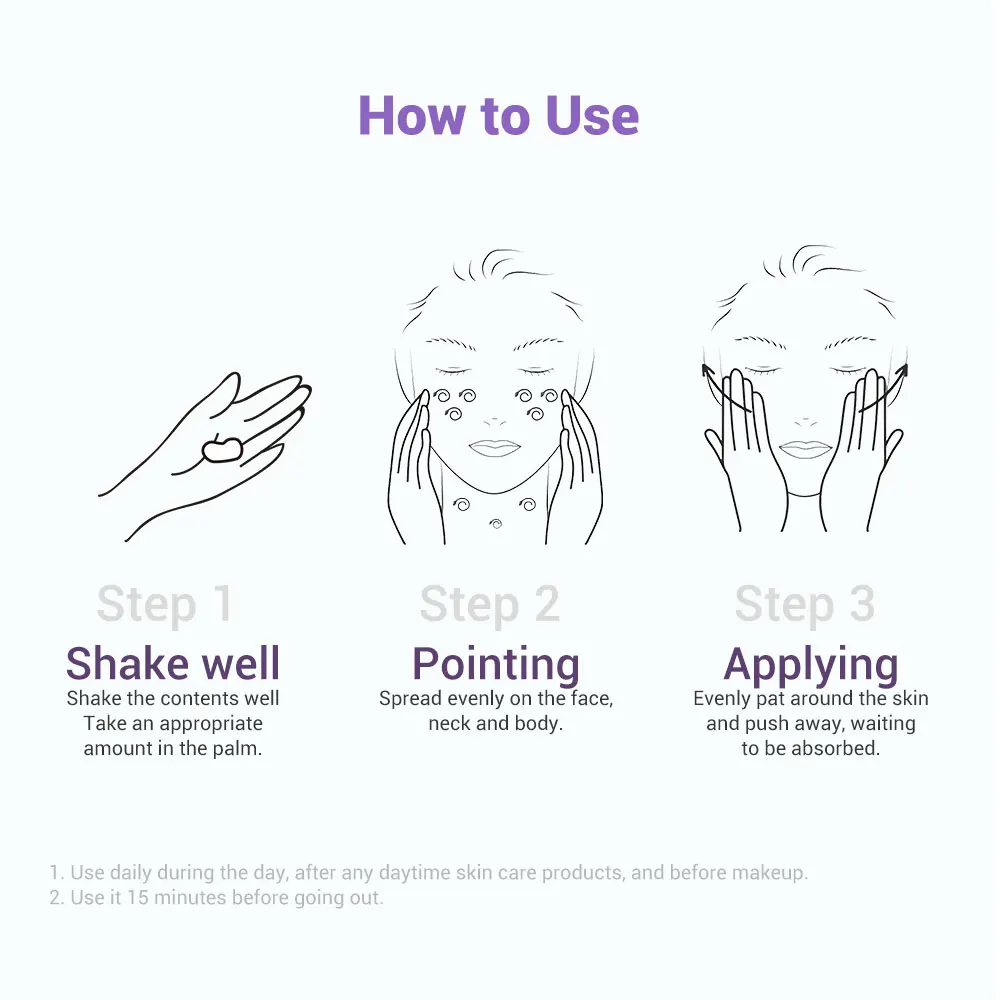 How to Use

Step 1
Shake well
Shake the contents well Take an appropriate amount in the palm.

Step 2
Pointing
Spread evenly on the face, neck and body.

Step 3
Applying
Evenly pat around the skin and push away, waiting to be absorbed.

1. Use daily during the day, after any daytime skin care products, and before makeup.
2. Use it 15 minutes before going out.