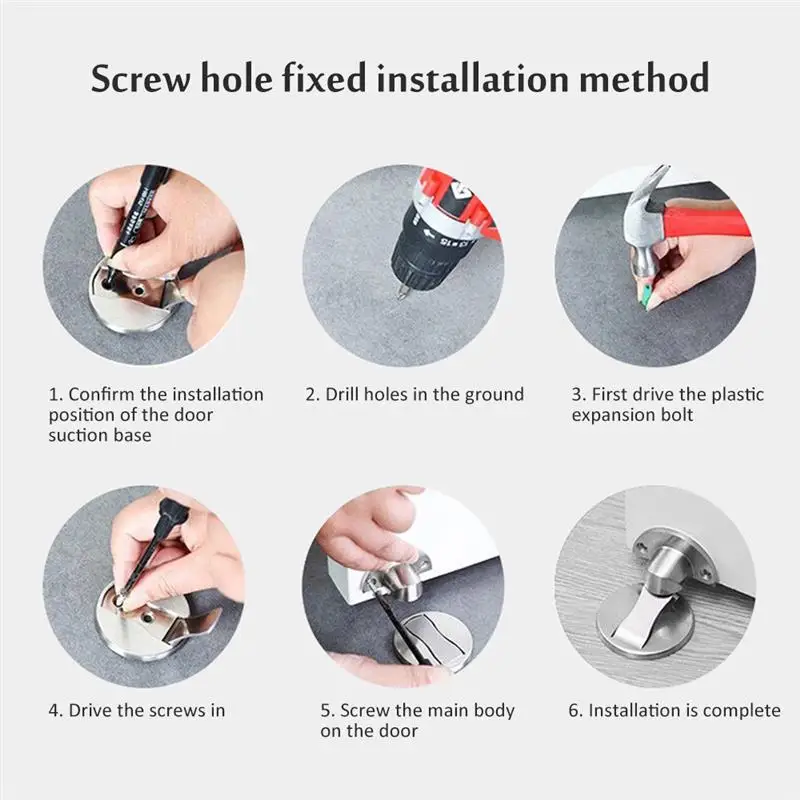 Screw hole fixed installation method

1. Confirm the installation position of the door suction base

2. Drill holes in the ground

3. First drive the plastic expansion bolt

4. Drive the screws in

5. Screw the main body on the door

6. Installation is complete