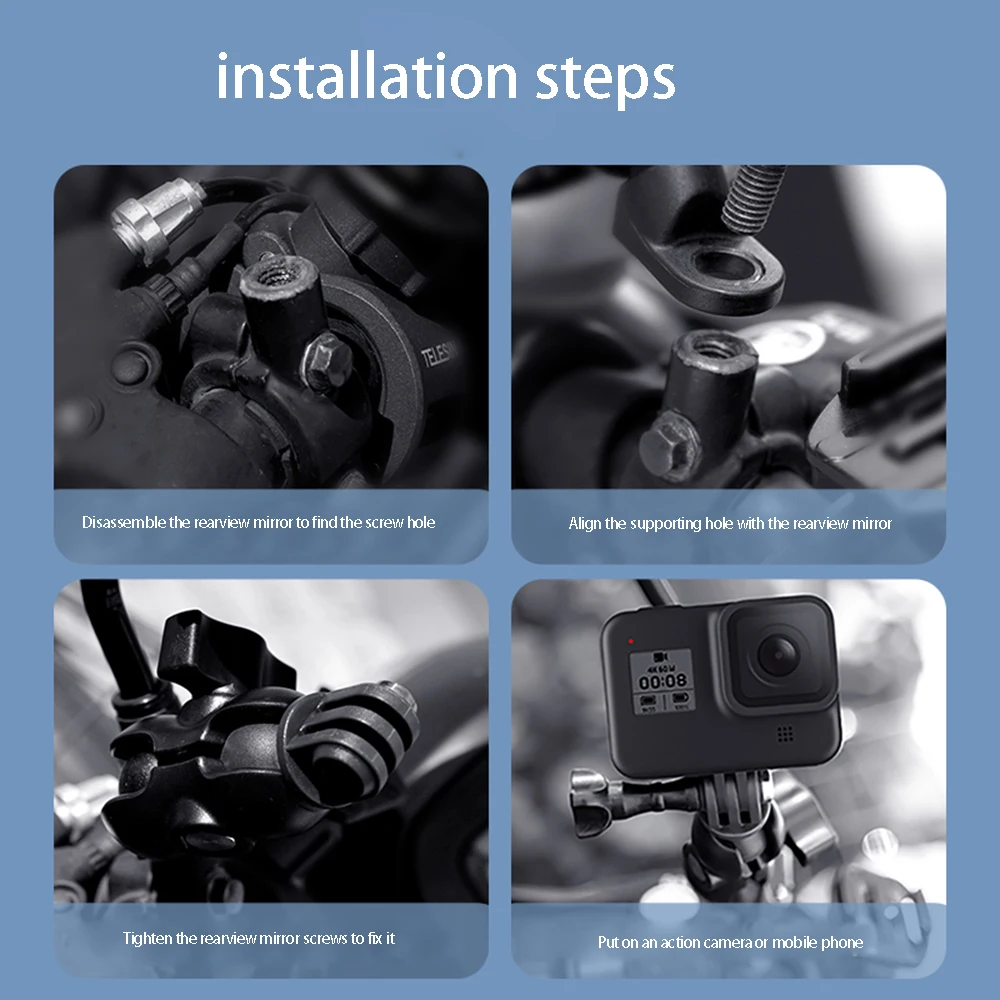 installation steps

TELES

Disassemble the rearview mirror to find the screw hole

Align the supporting hole with the rearview mirror

Tighten the rearview mirror screws to fix it

4K 60 W
00:08

Put on an action camera or mobile phone