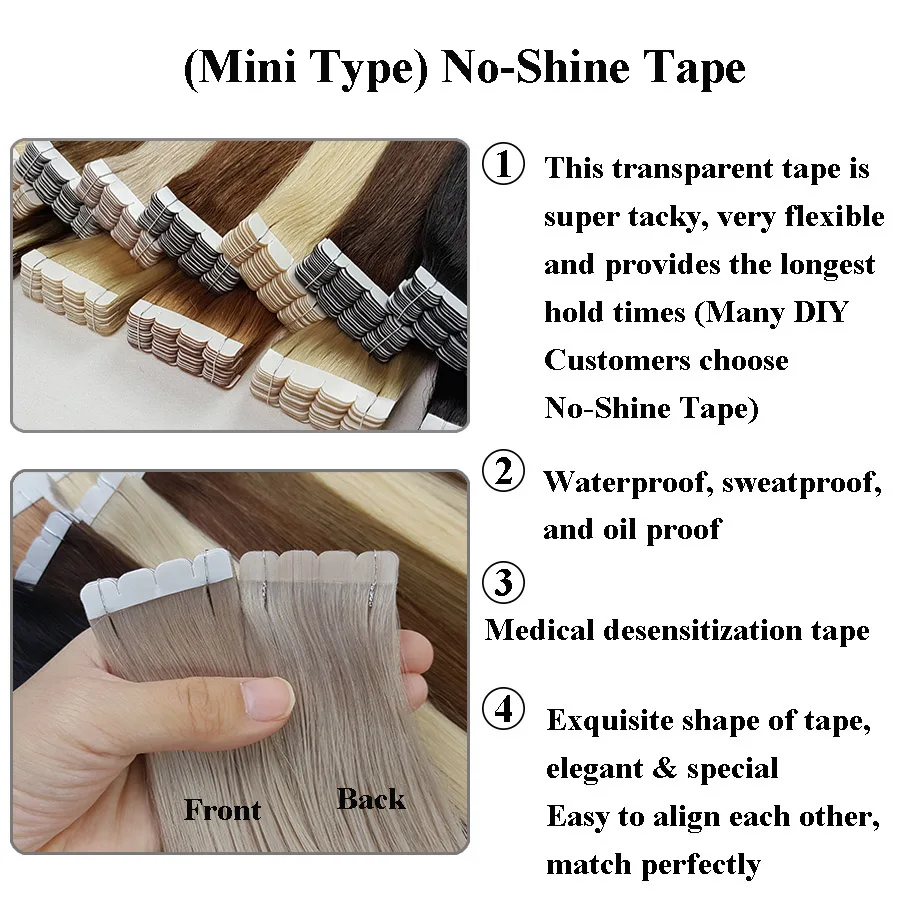 (Mini Type) No-Shine Tape

① This transparent tape is super tacky, very flexible and provides the longest hold times (Many DIY Customers choose No-Shine Tape)

② Waterproof, sweatproof, and oil proof

③ Medical desensitization tape

④ Exquisite shape of tape, elegant & special
Easy to align each other, match perfectly

Front

Back