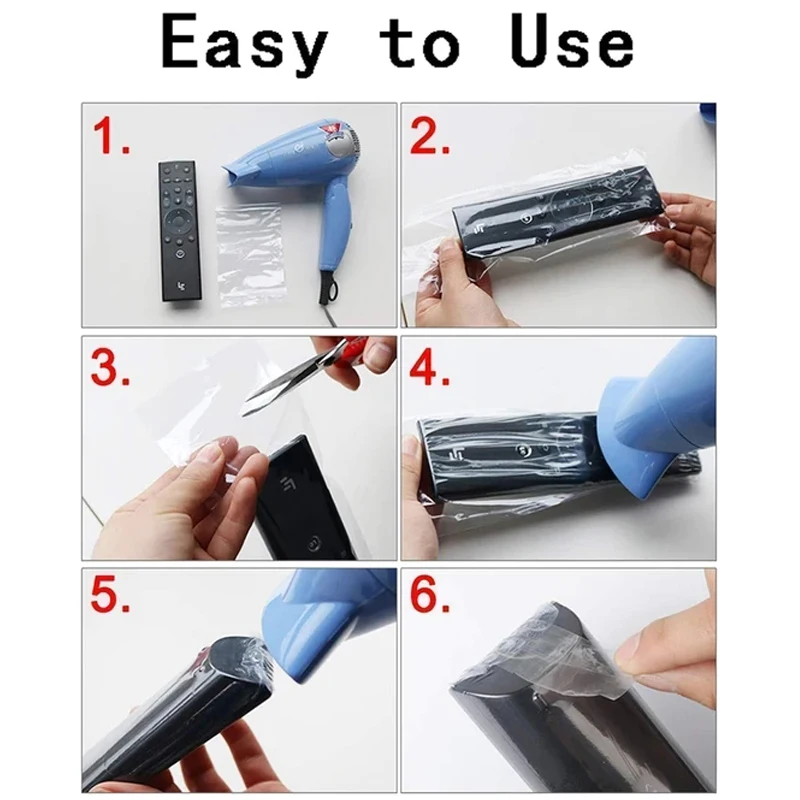 Easy to Use

1.

2.

3.

4.

5.

6.