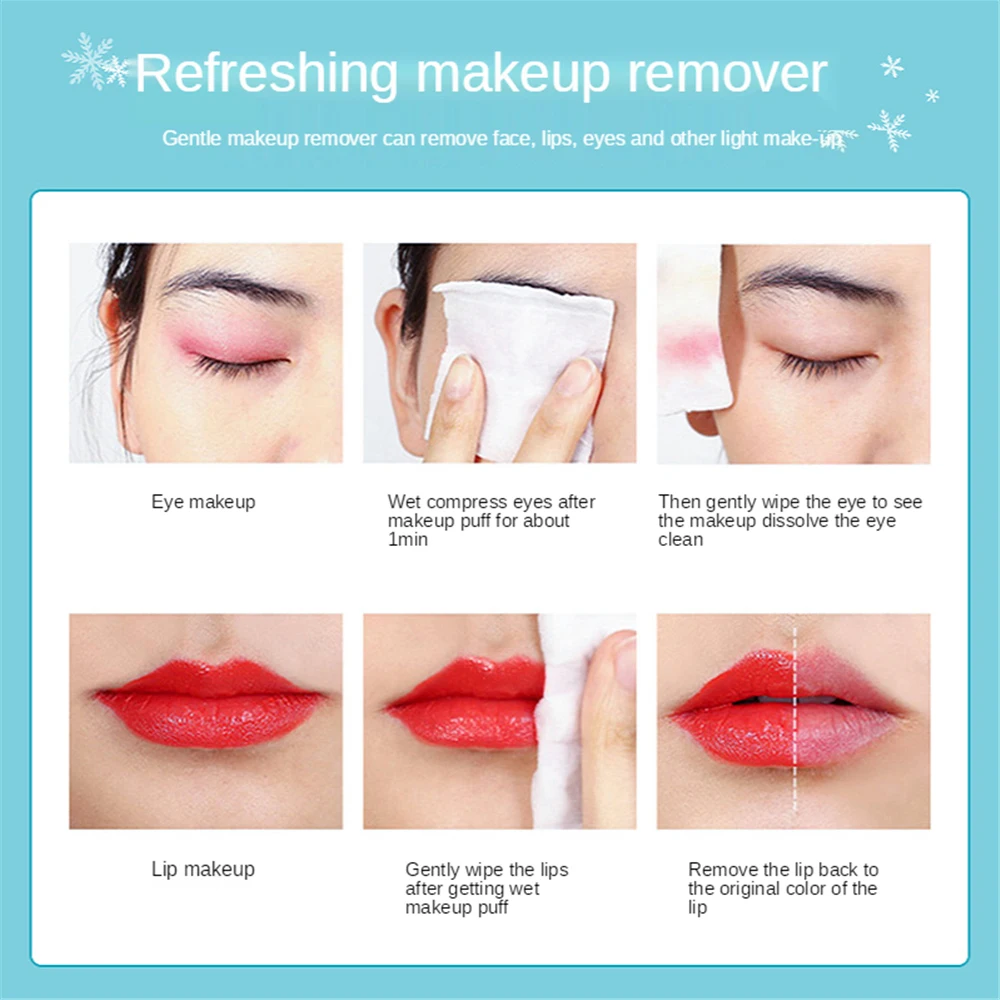 Refreshing makeup remover

Gentle makeup remover can remove face, lips, eyes and other light make-up

Eye makeup

Wet compress eyes after makeup puff for about 1min

Then gently wipe the eye to see the makeup dissolve the eye clean

Lip makeup

Gently wipe the lips after getting wet makeup puff

Remove the lip back to the original color of the lip