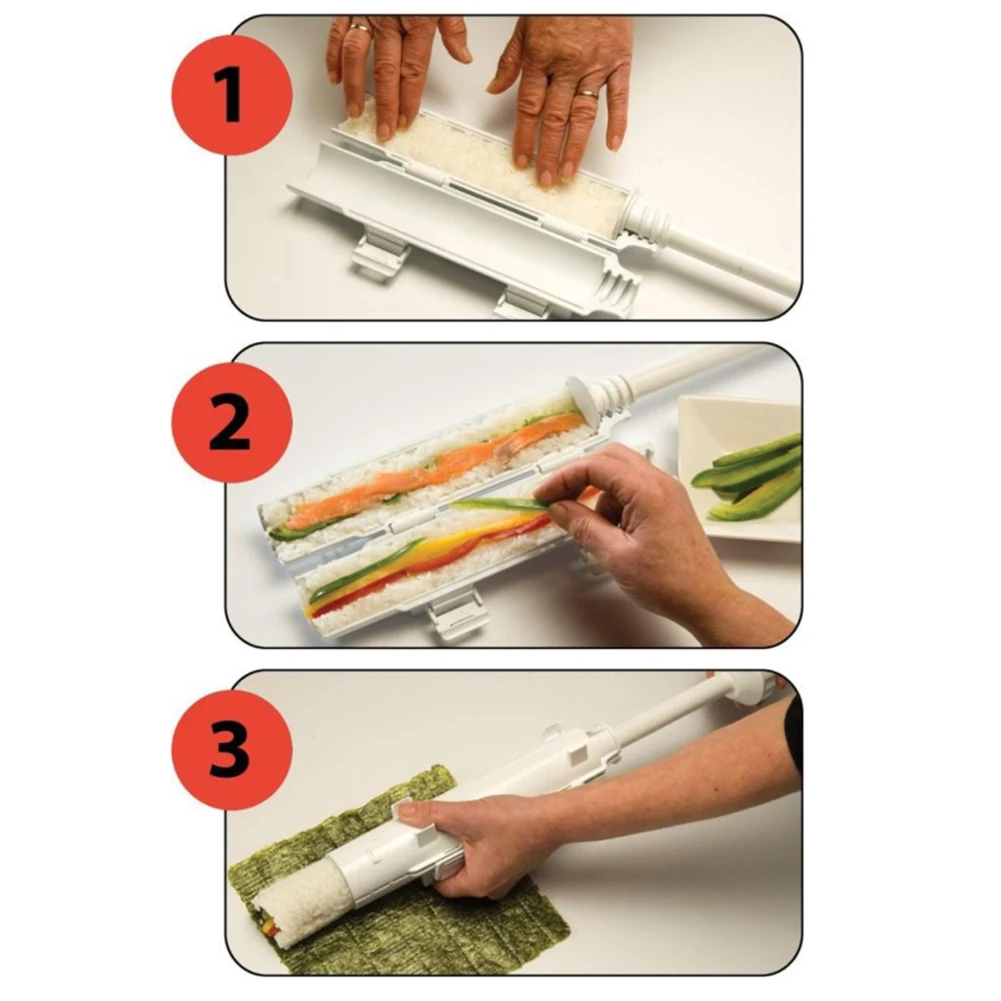 1

2

3