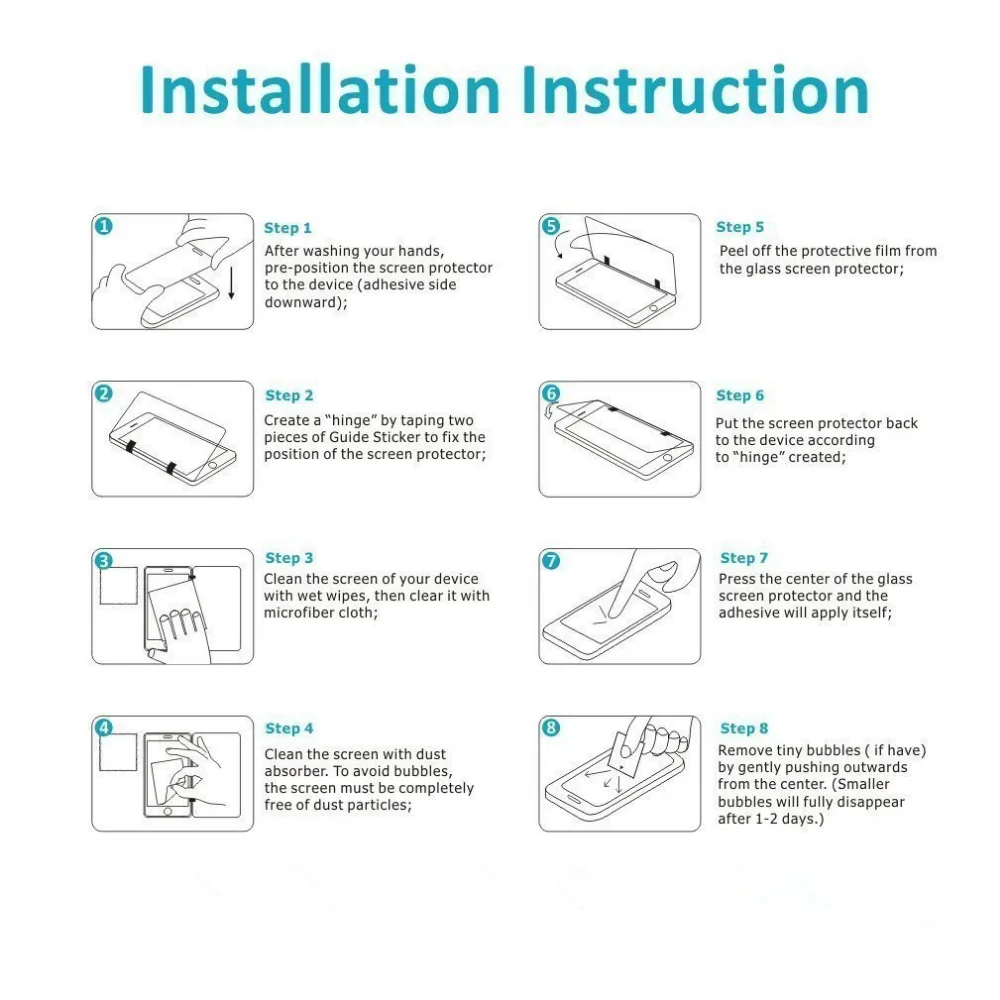 Installation Instruction

1

Step 1

After washing your hands, pre-position the screen protector to the device (adhesive side downward);

2

Step 2

Create a "hinge" by taping two pieces of Guide Sticker to fix the position of the screen protector;

3

Step 3

Clean the screen of your device with wet wipes, then clear it with microfiber cloth;

4

Step 4

Clean the screen with dust absorber. To avoid bubbles, the screen must be completely free of dust particles;

5

Step 5

Peel off the protective film from the glass screen protector;

6

Step 6

Put the screen protector back to the device according to "hinge" created;

7

Step 7

Press the center of the glass screen protector and the adhesive will apply itself;

8

Step 8

Remove tiny bubbles ( if have) by gently pushing outwards from the center. (Smaller bubbles will fully disappear after 1-2 days.)