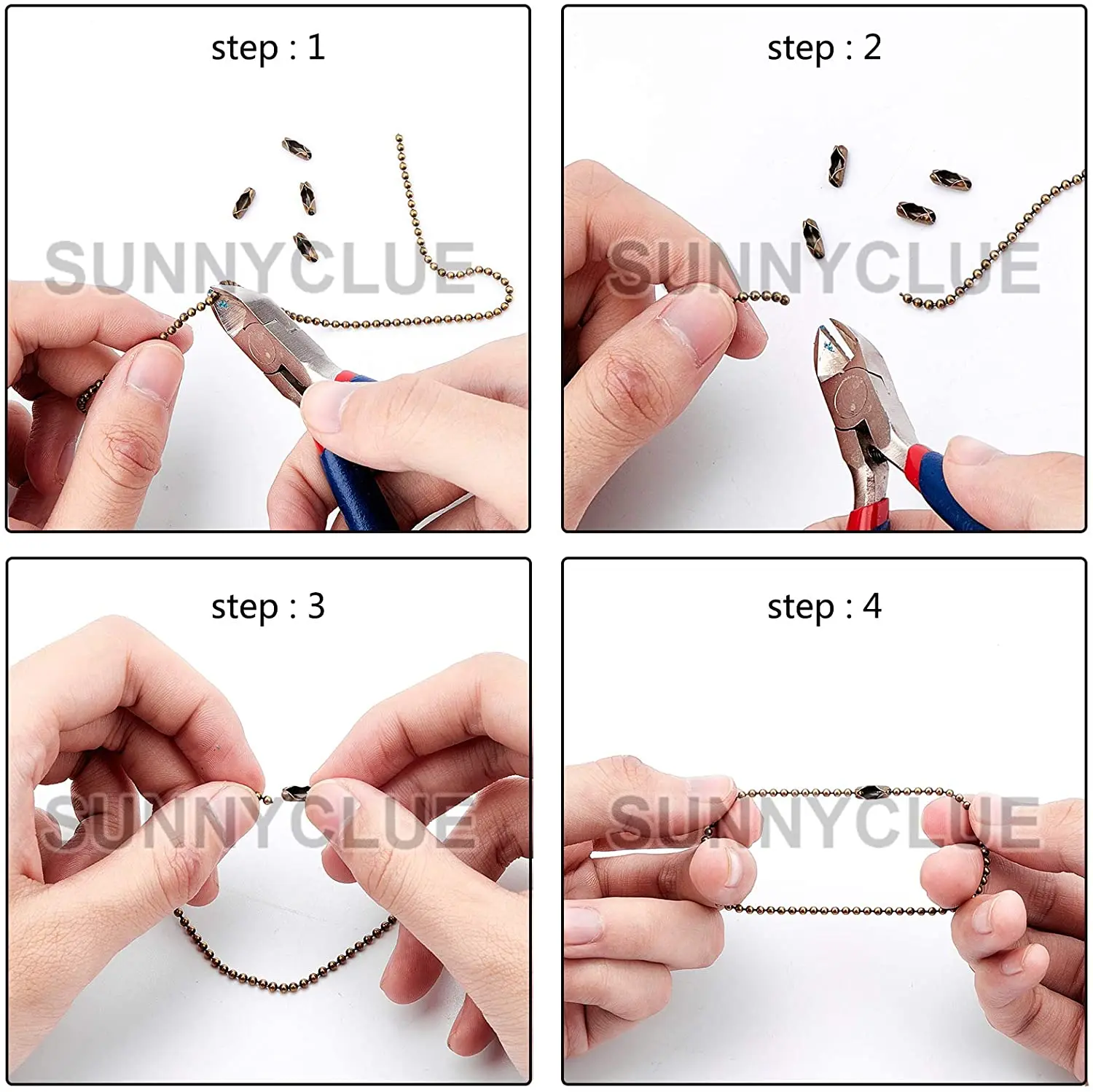 step : 1

SUNNYCLUE

step : 2

SUNNYCLUE

step : 3

SUNNYCLUE

step : 4

SUNNYCLUE