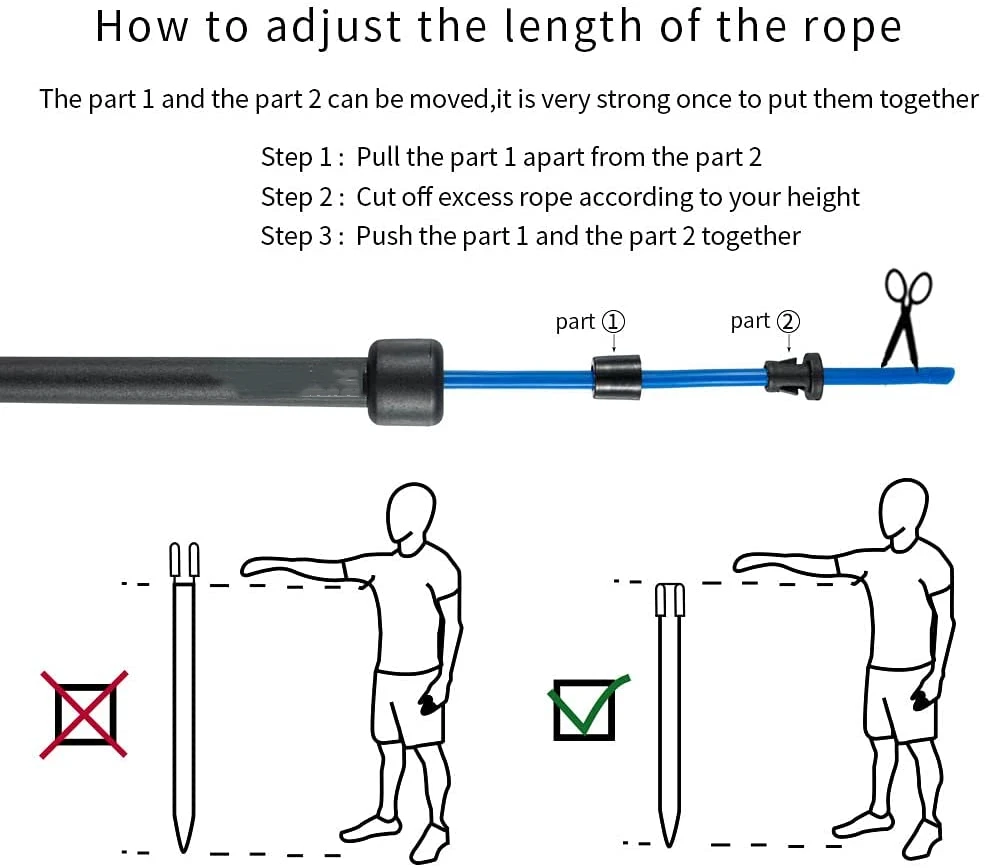 How to adjust the length of the rope

The part 1 and the part 2 can be moved,it is very strong once to put them together

Step 1 : Pull the part 1 apart from the part 2
Step 2 : Cut off excess rope according to your height
Step 3 : Push the part 1 and the part 2 together

part ①

part ②