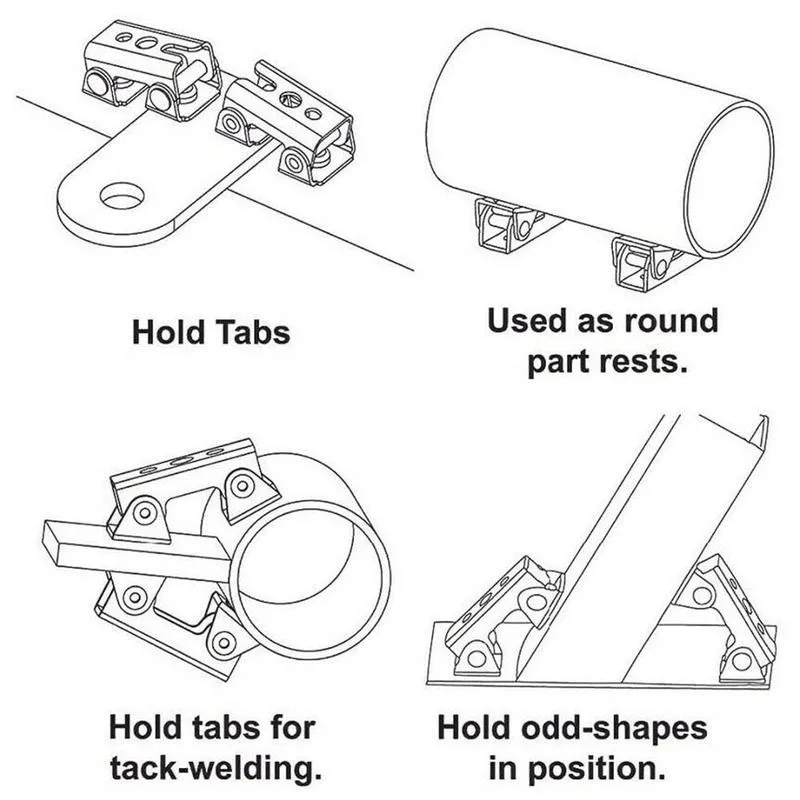 Hold Tabs

Used as round part rests.

Hold tabs for tack-welding.

Hold odd-shapes in position.