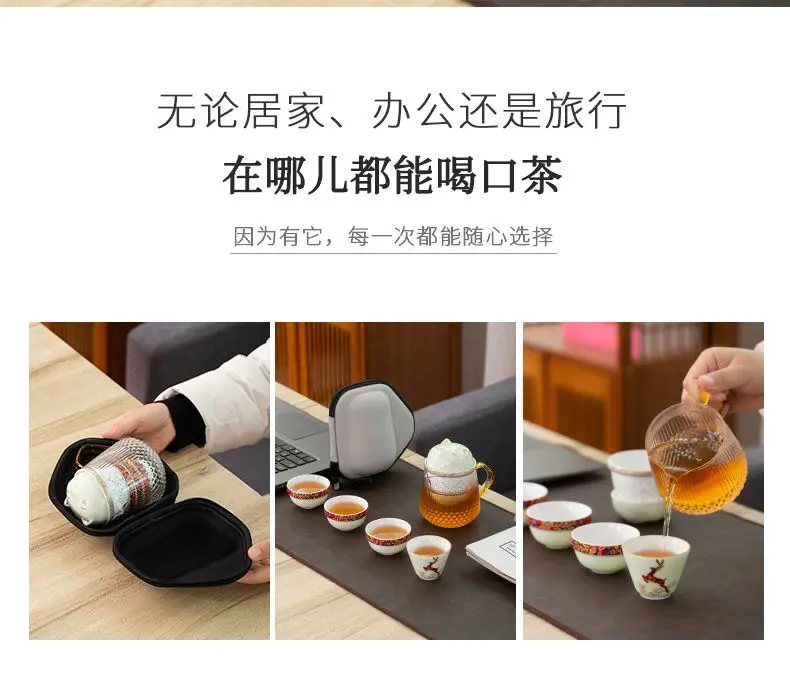 无论居家、办公还是旅行

在哪儿都能喝口茶

因为有它，每一次都能随心选择