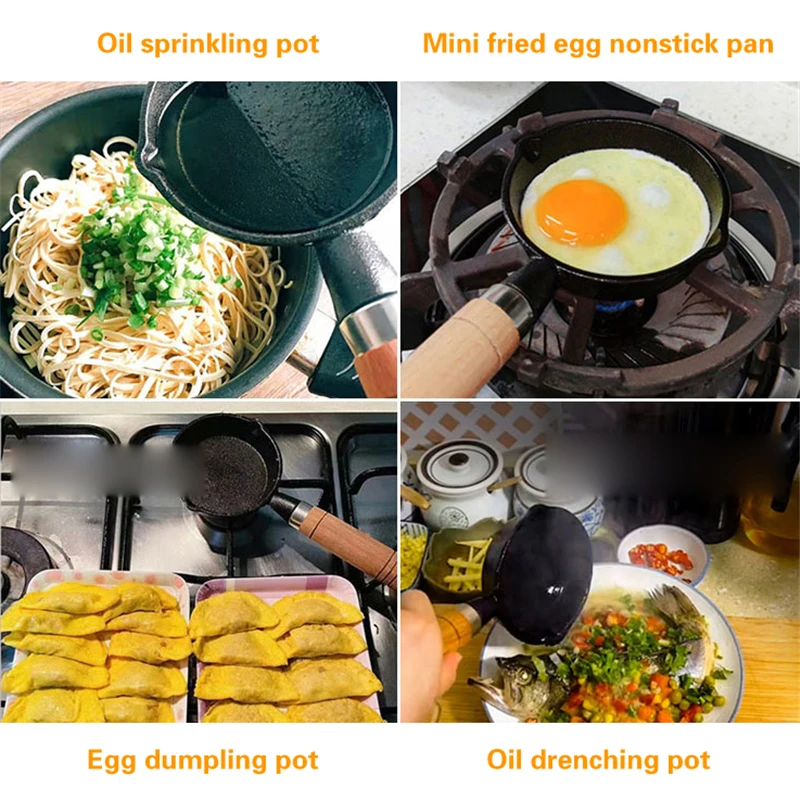 Oil sprinkling pot

Mini fried egg nonstick pan

Egg dumpling pot

Oil drenching pot