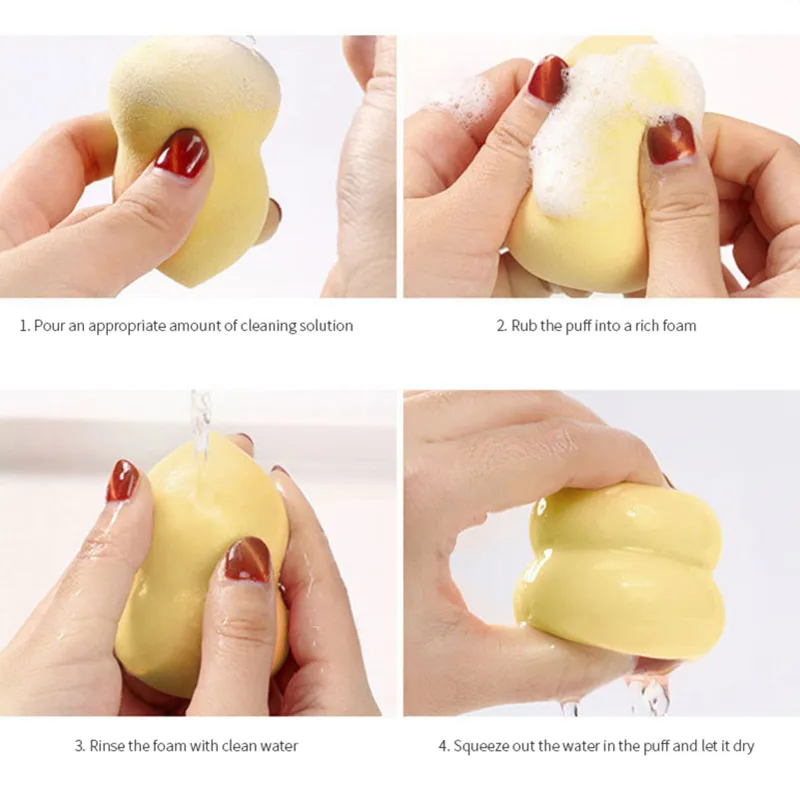 1. Pour an appropriate amount of cleaning solution

2. Rub the puff into a rich foam

3. Rinse the foam with clean water

4. Squeeze out the water in the puff and let it dry