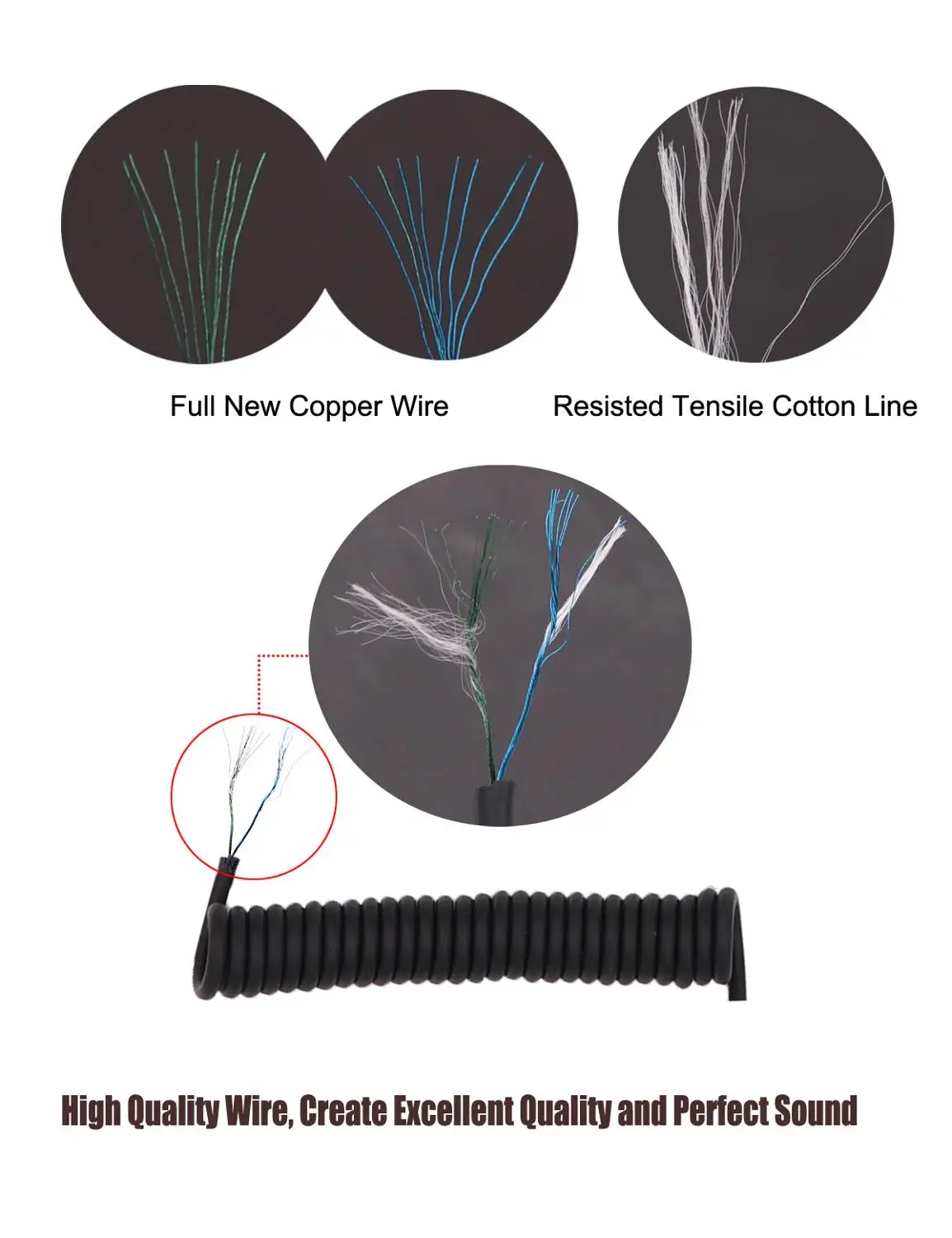 Full New Copper Wire

Resisted Tensile Cotton Line

High Quality Wire, Create Excellent Quality and Perfect Sound