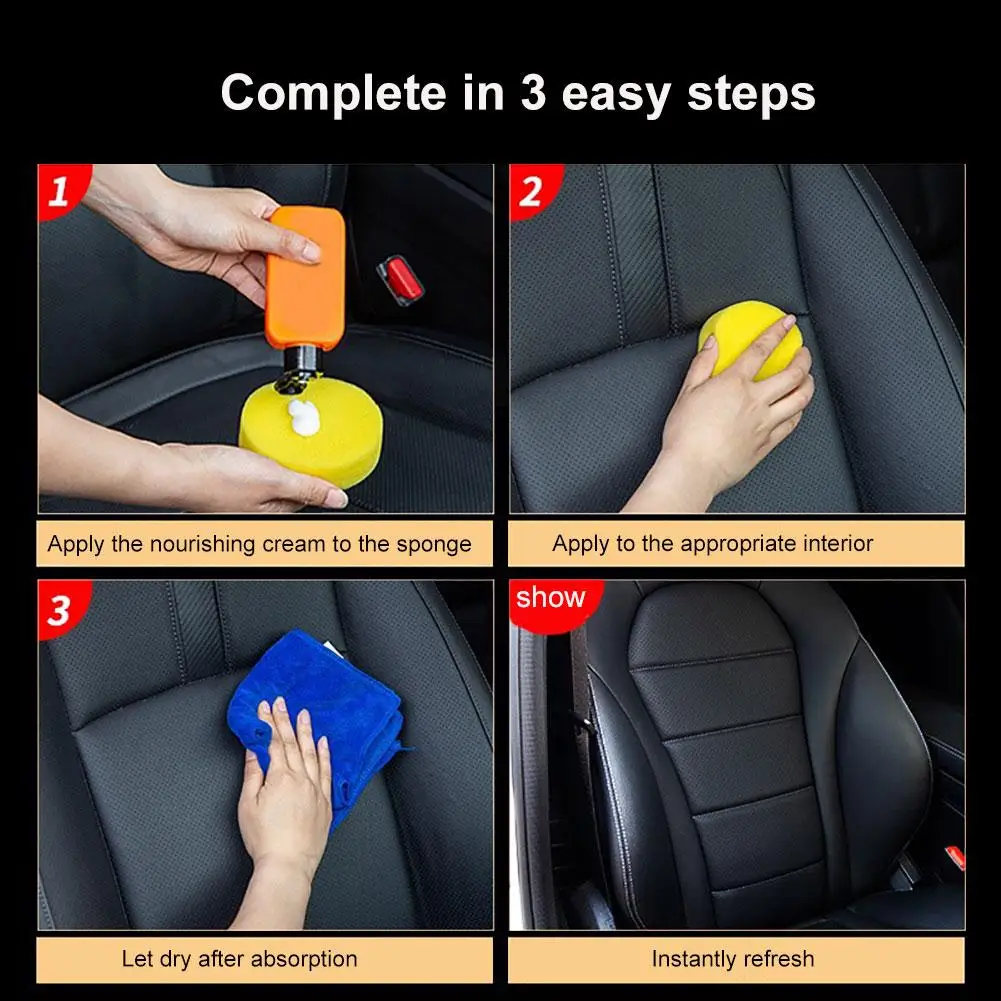 Complete in 3 easy steps

1

Apply the nourishing cream to the sponge

2

Apply to the appropriate interior

3

Let dry after absorption

show

Instantly refresh