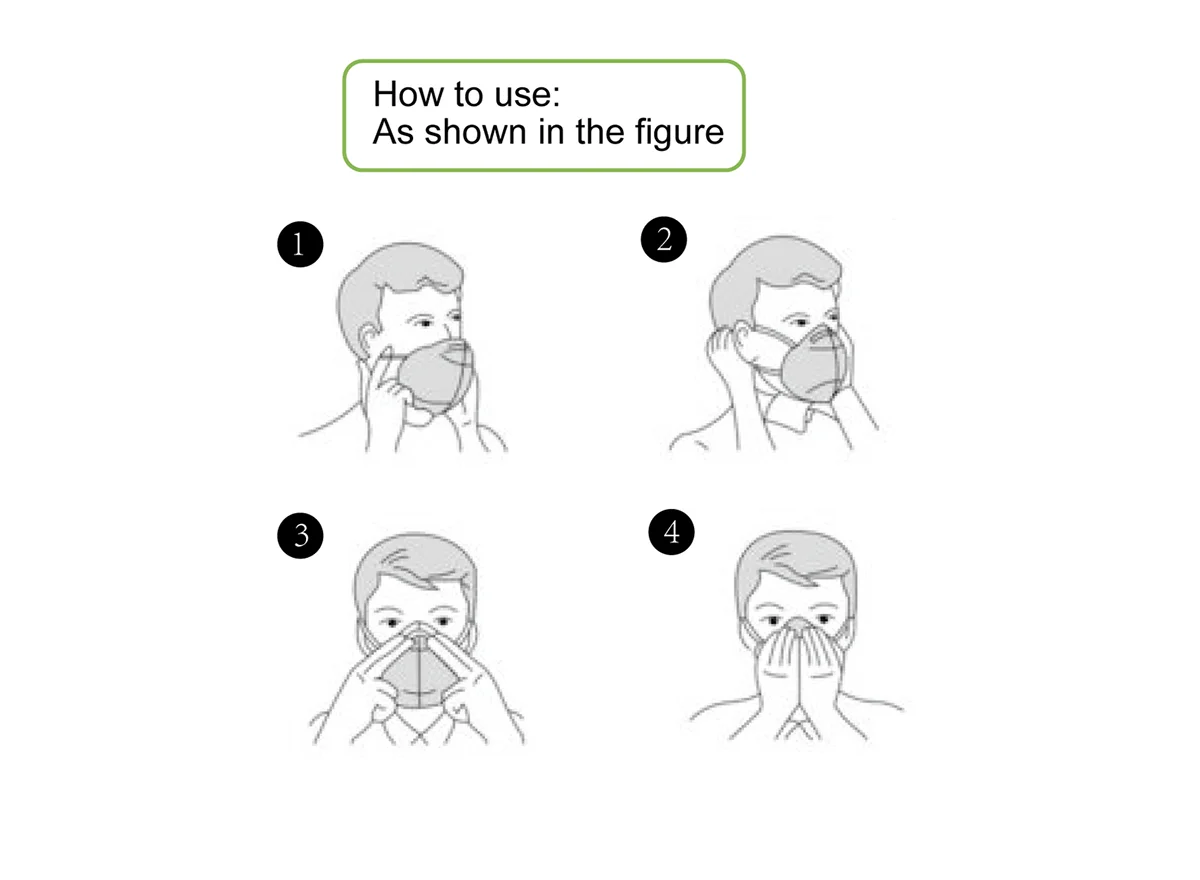 How to use:
As shown in the figure

1

2

3

4