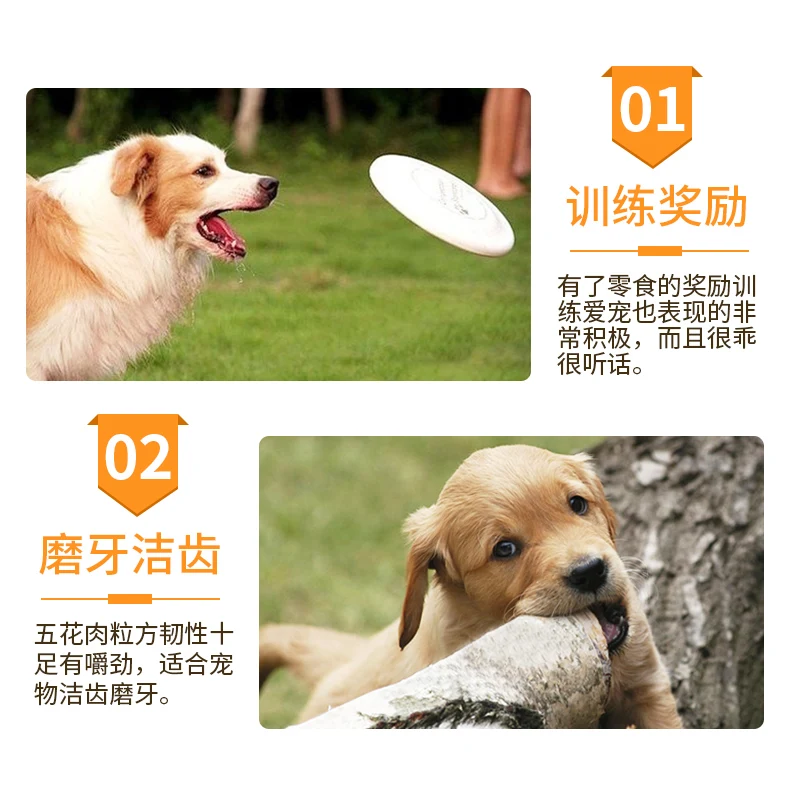 01

训练奖励

有了零食的奖励训练爱宠也表现的非常积极，而且很乖很听话。

02

磨牙洁齿

五花肉粒方韧性十足有嚼劲，适合宠物洁齿磨牙。