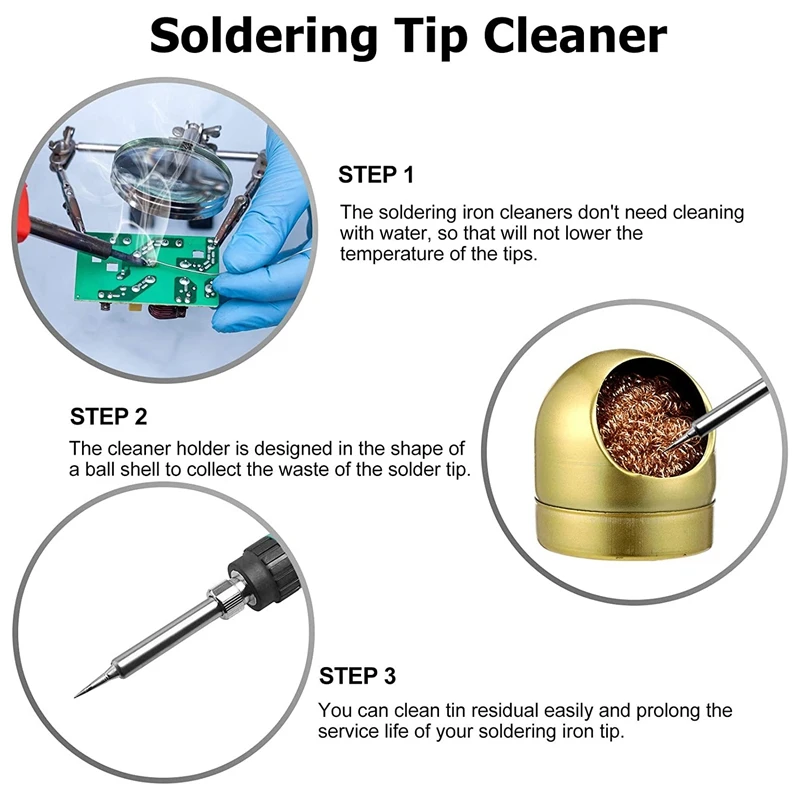 Soldering Tip Cleaner

STEP 1

The soldering iron cleaners don't need cleaning with water, so that will not lower the temperature of the tips.

STEP 2

The cleaner holder is designed in the shape of a ball shell to collect the waste of the solder tip.

STEP 3

You can clean tin residual easily and prolong the service life of your soldering iron tip.