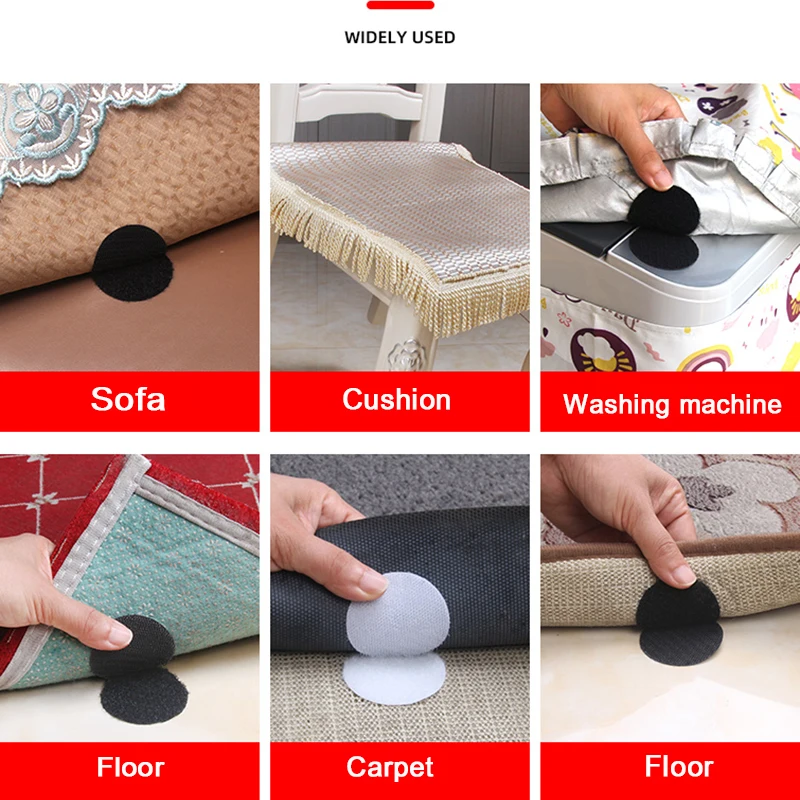 WIDELY USED

Sofa

Cushion

Washing machine

Floor

Carpet

Floor