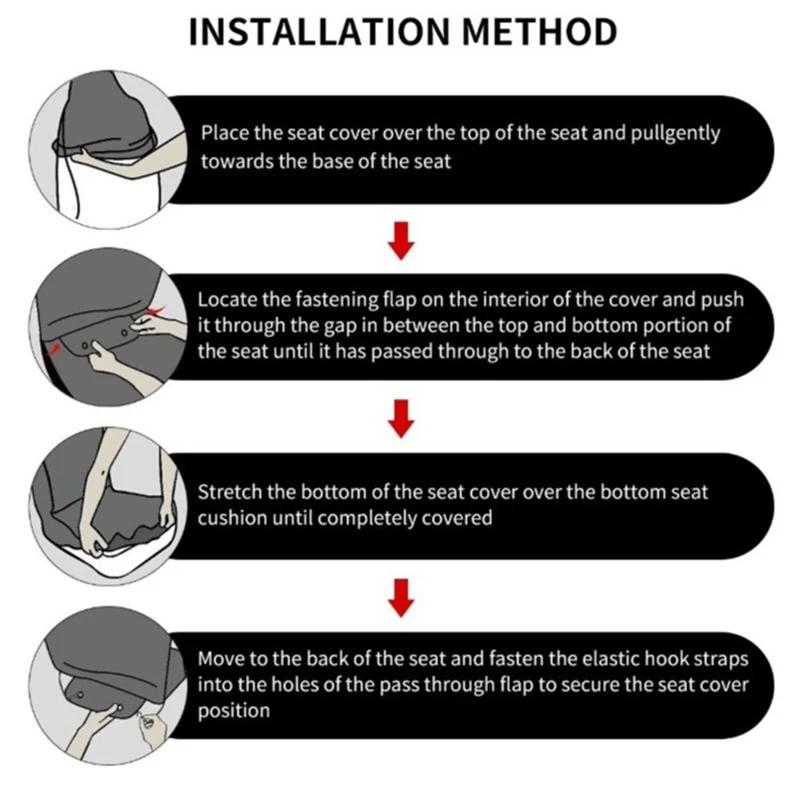 INSTALLATION METHOD

Place the seat cover over the top of the seat and pullgently towards the base of the seat

Locate the fastening flap on the interior of the cover and push it through the gap in between the top and bottom portion of the seat until it has passed through to the back of the seat

Stretch the bottom of the seat cover over the bottom seat cushion until completely covered

Move to the back of the seat and fasten the elastic hook straps into the holes of the pass through flap to secure the seat cover position