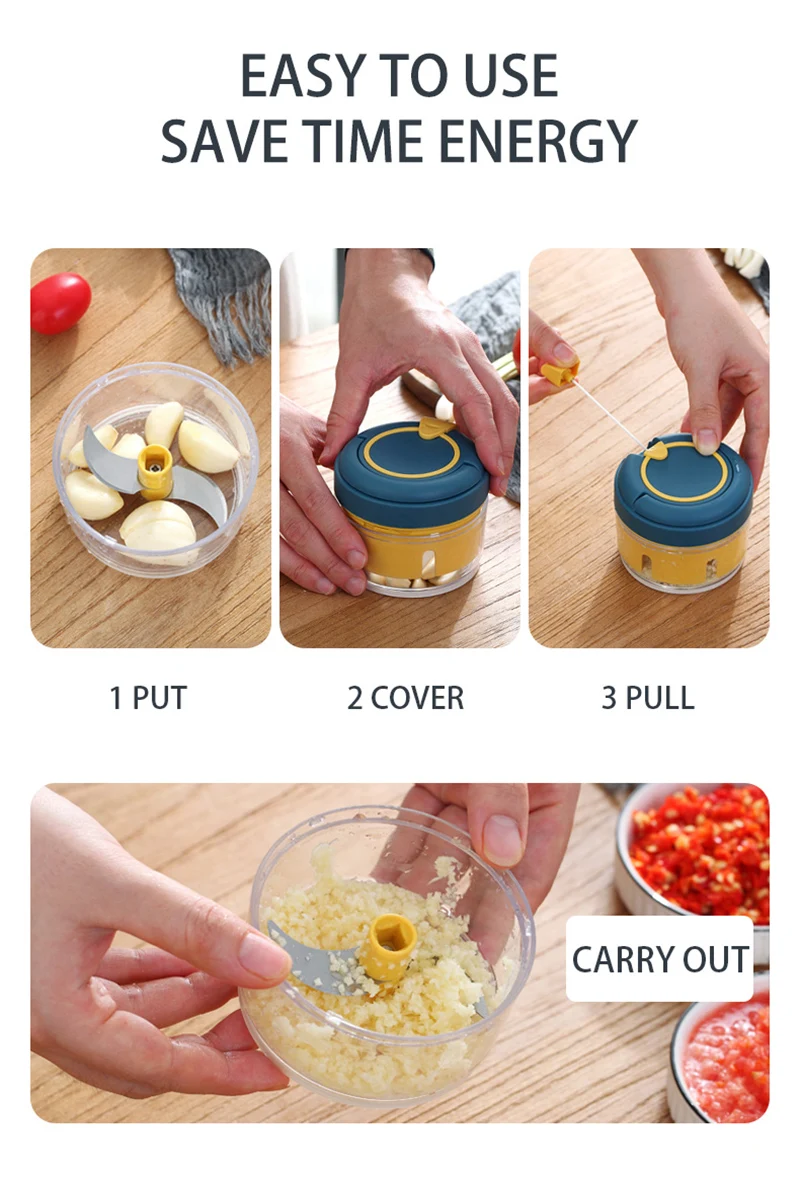 EASY TO USE
SAVE TIME ENERGY

1 PUT

2 COVER

3 PULL

CARRY OUT