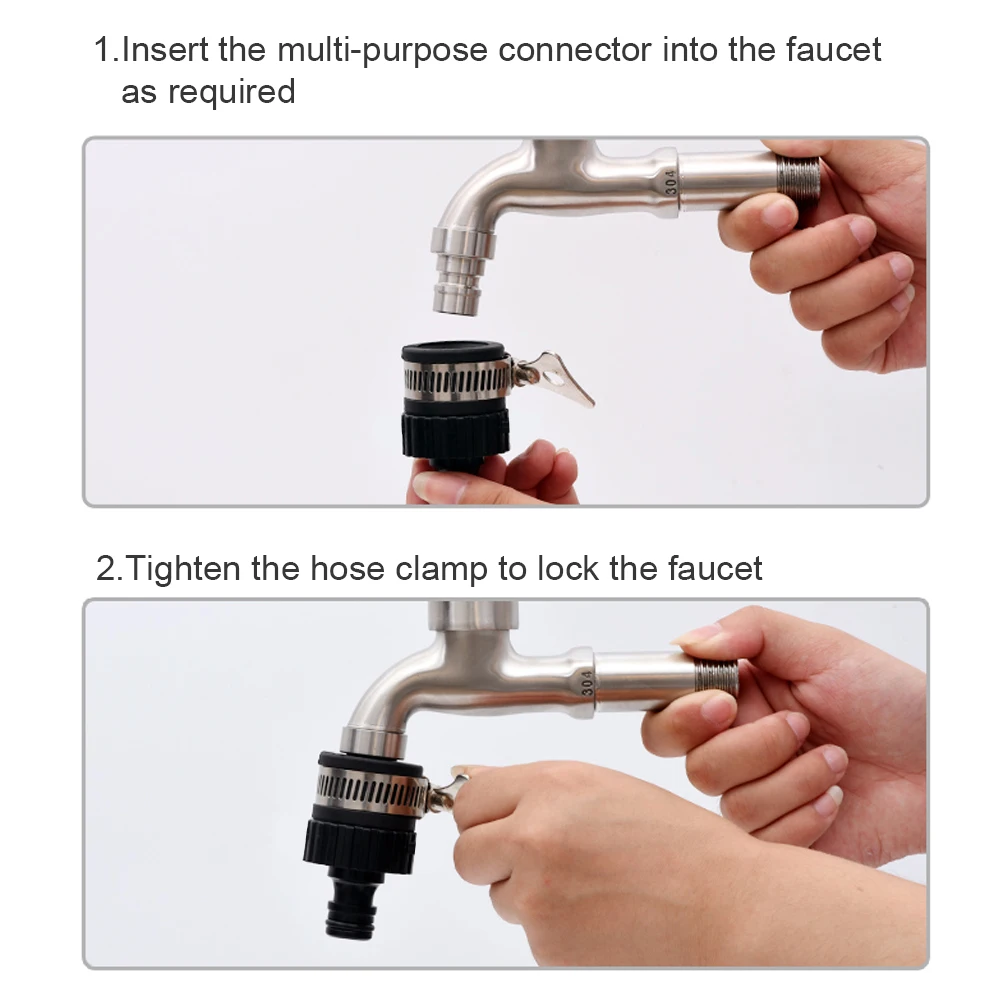 1.Insert the multi-purpose connector into the faucet as required

304

2.Tighten the hose clamp to lock the faucet

304