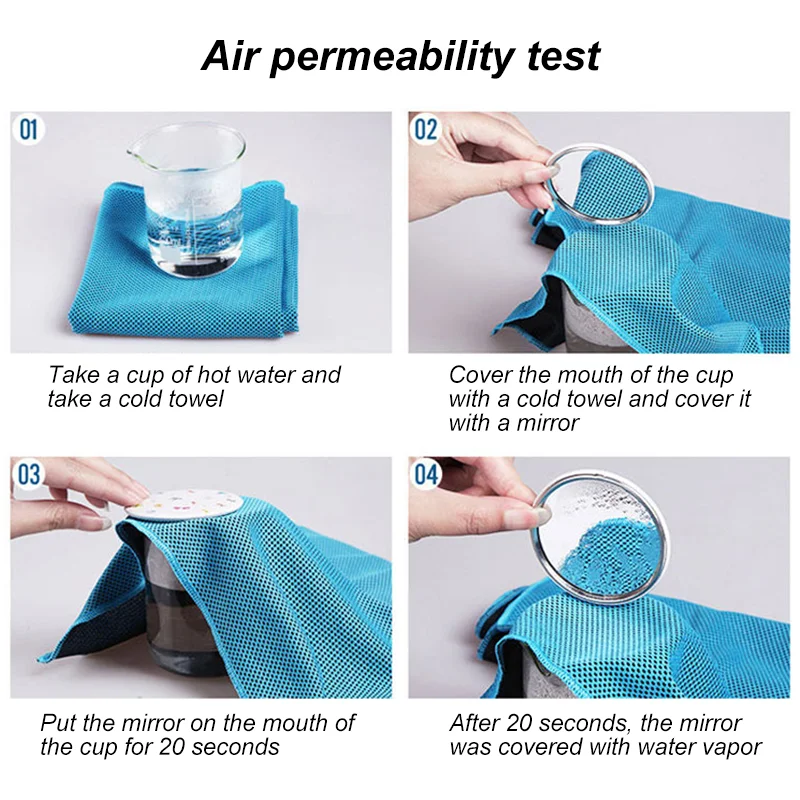 Air permeability test

01

Take a cup of hot water and take a cold towel

02

Cover the mouth of the cup with a cold towel and cover it with a mirror

03

Put the mirror on the mouth of the cup for 20 seconds

04

After 20 seconds, the mirror was covered with water vapor