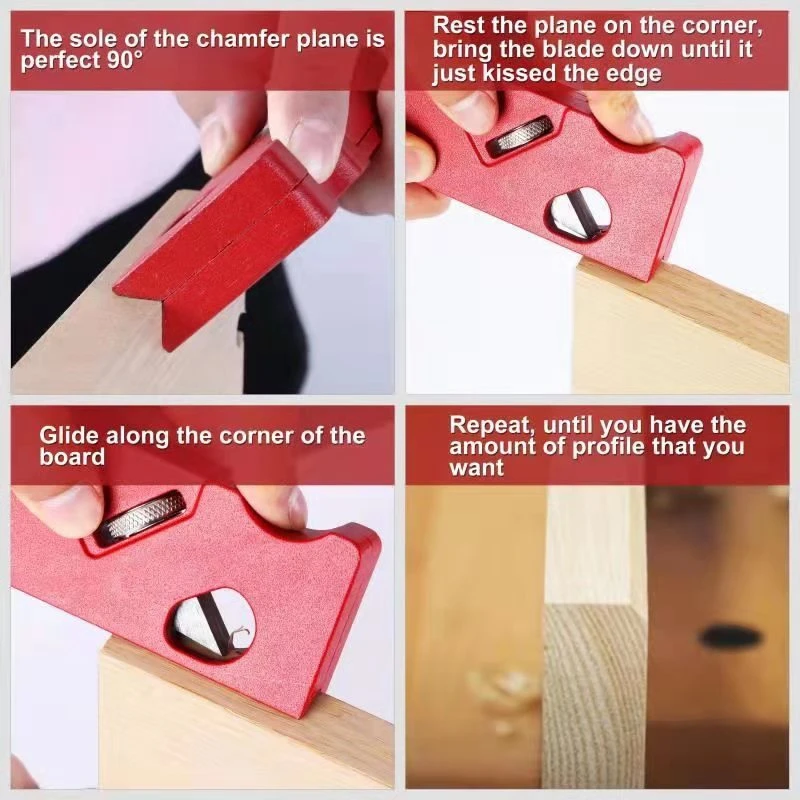 The sole of the chamfer plane is perfect 90°

Rest the plane on the corner, bring the blade down until it just kissed the edge

Glide along the corner of the board

Repeat, until you have the amount of profile that you want