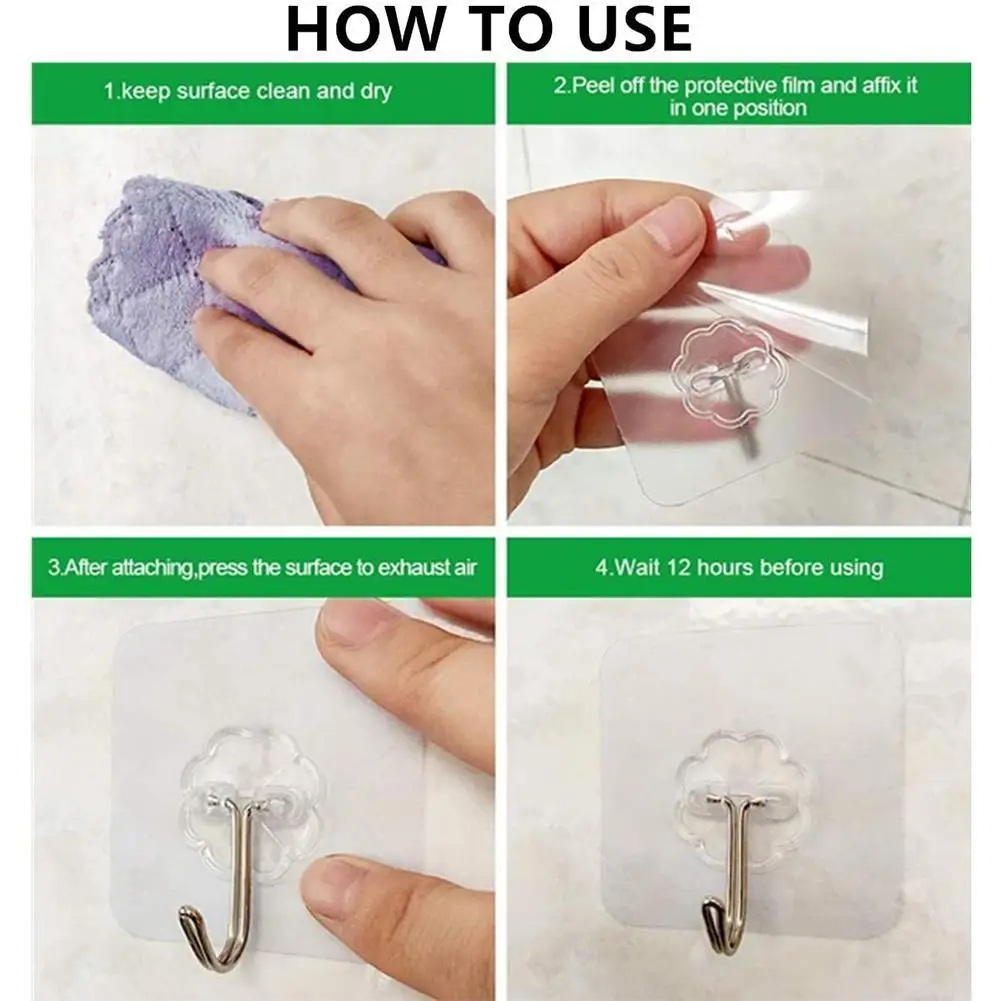 HOW TO USE

1.keep surface clean and dry

2.Peel off the protective film and affix it in one position

3.After attaching,press the surface to exhaust air

4.Wait 12 hours before using