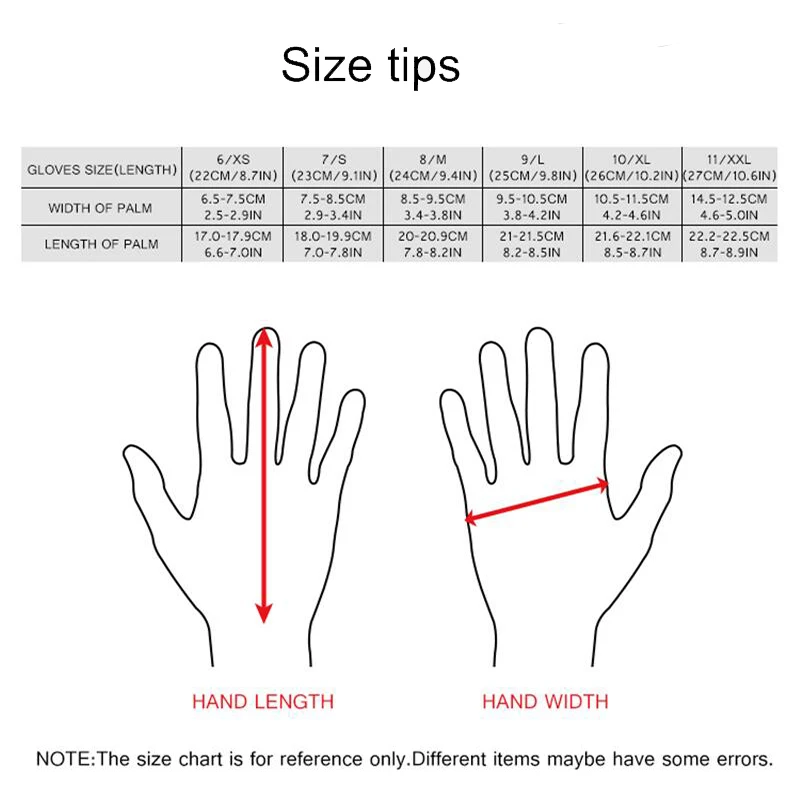 Size tips

| GLOVES SIZE(LENGTH) | 6/XS (22CM/8.7IN) | 7/S (23CM/9.1IN) | 8/M (24CM/9.4IN) | 9/L (25CM/9.8IN) | 10/XL (26CM/10.2IN) | 11/XXL (27CM/10.6IN) |
|---|---|---|---|---|---|---|
| WIDTH OF PALM | 6.5-7.5CM 2.5-2.9IN | 7.5-8.5CM 2.9-3.4IN | 8.5-9.5CM 3.4-3.8IN | 9.5-10.5CM 3.8-4.2IN | 10.5-11.5CM 4.2-4.6IN | 14.5-12.5CM 4.6-5.0IN |
| LENGTH OF PALM | 17.0-17.9CM 6.6-7.0IN | 18.0-19.9CM 7.0-7.8IN | 20-20.9CM 7.8-8.2IN | 21-21.5CM 8.2-8.5IN | 21.6-22.1CM 8.5-8.7IN | 22.2-22.5CM 8.7-8.9IN |

HAND LENGTH

HAND WIDTH

NOTE:The size chart is for reference only.Different items maybe have some errors.