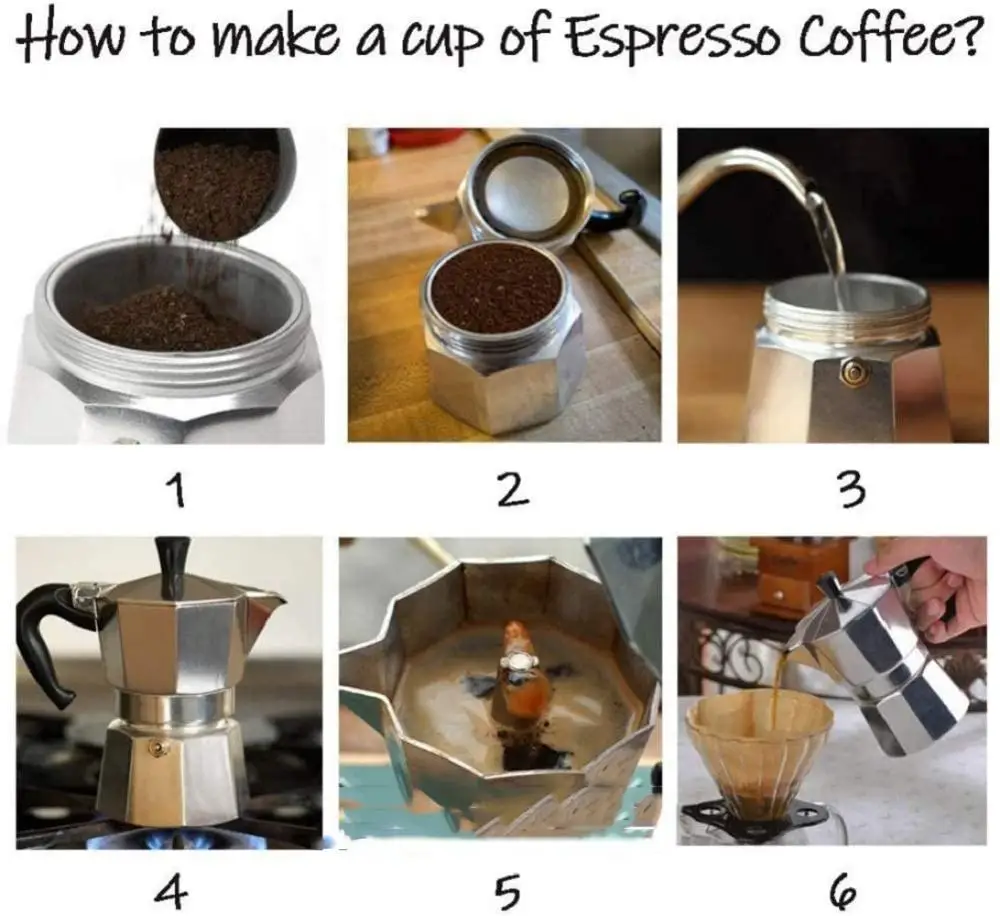 How to make a cup of Espresso Coffee?

1

2

3

4

5

6