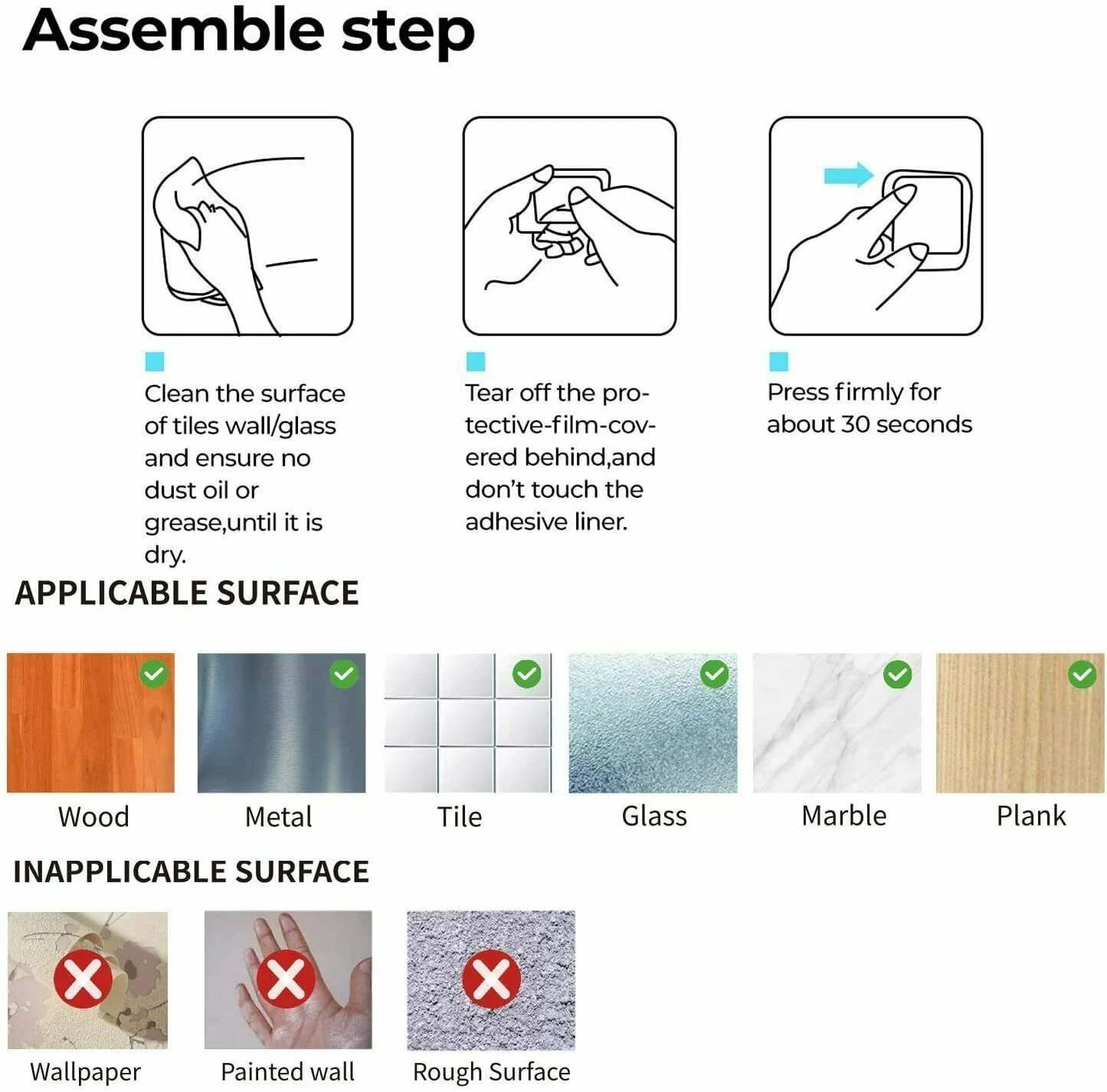 Assemble step

Clean the surface of tiles wall/glass and ensure no dust oil or grease,until it is dry.

Tear off the protective-film-covered behind,and don't touch the adhesive liner.

Press firmly for about 30 seconds

APPLICABLE SURFACE

Wood

Metal

Tile

Glass

Marble

Plank

INAPPLICABLE SURFACE

Wallpaper

Painted wall

Rough Surface