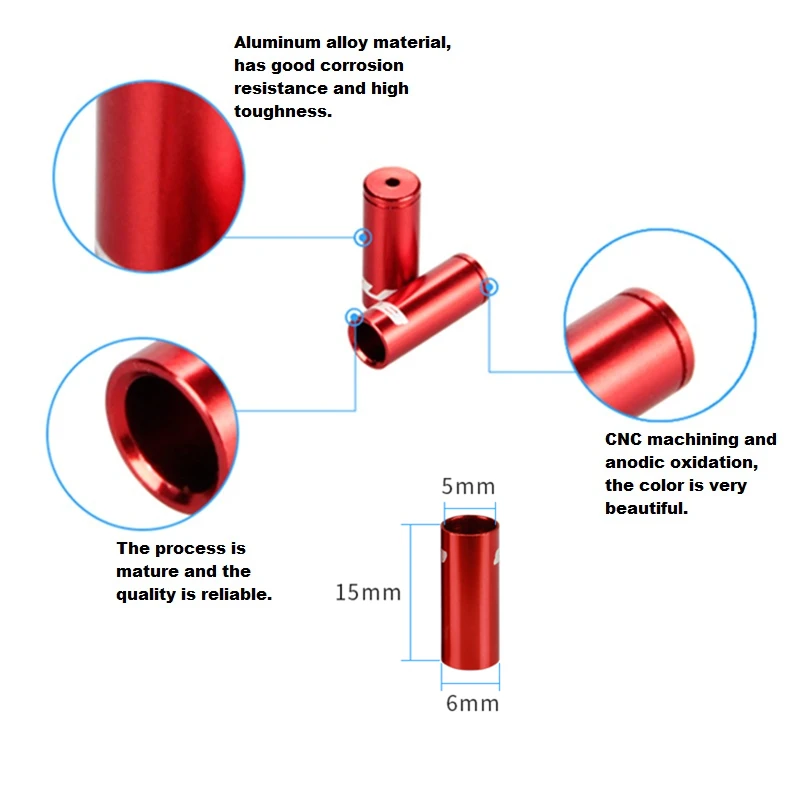 Aluminum alloy material, has good corrosion resistance and high toughness.

CNC machining and anodic oxidation, the color is very beautiful.

The process is mature and the quality is reliable.

5mm

15mm

6mm