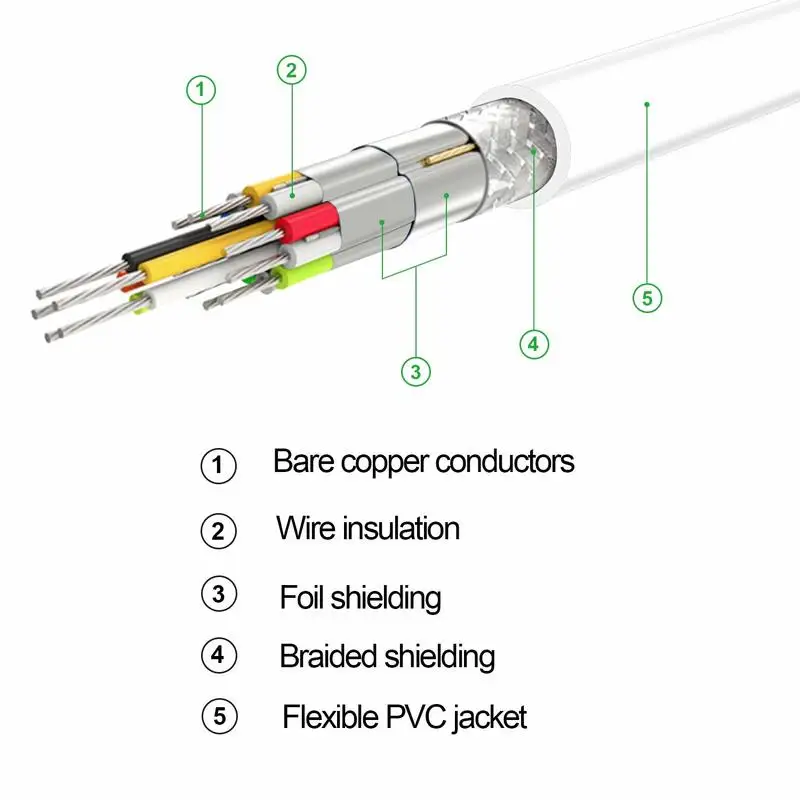 1
2
5
4
3

1 Bare copper conductors

2 Wire insulation

3 Foil shielding

4 Braided shielding

5 Flexible PVC jacket